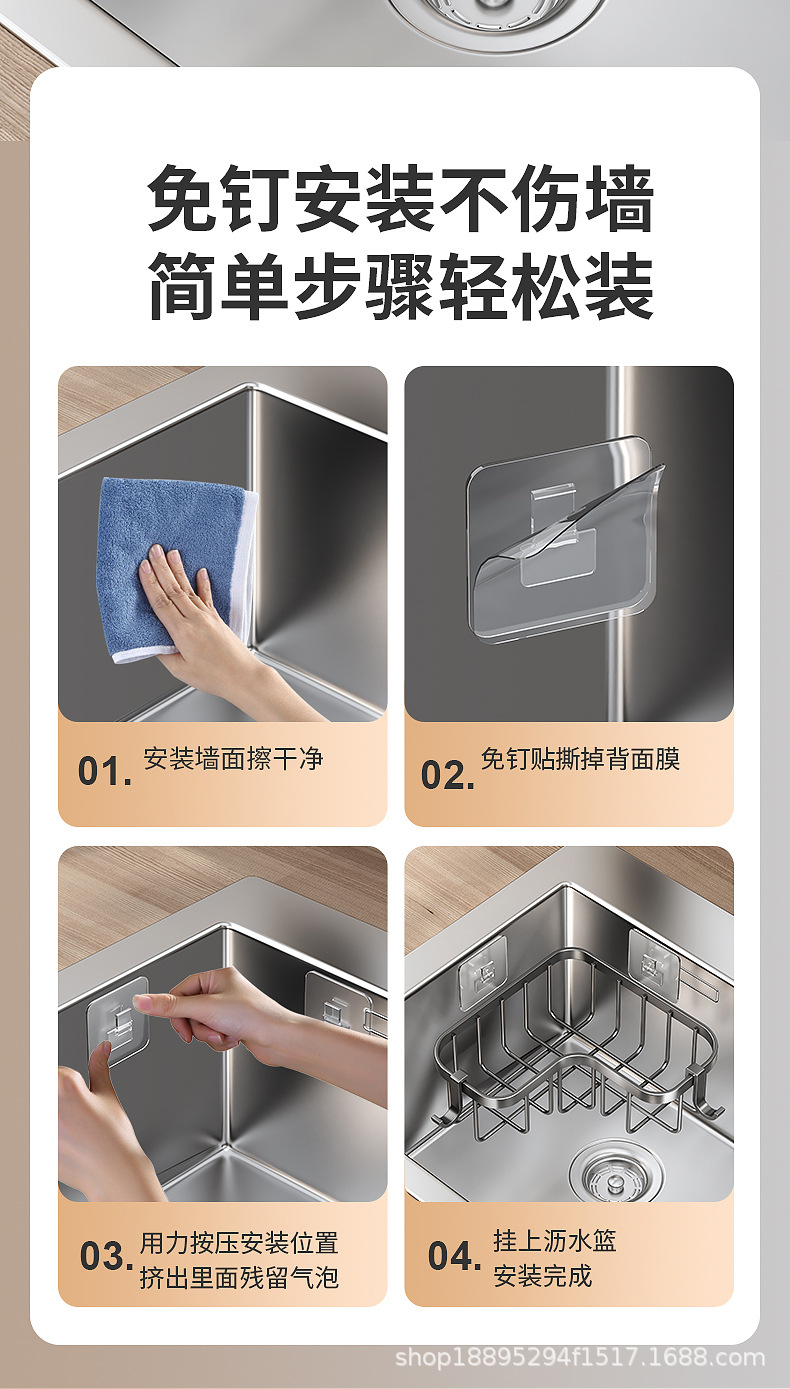 免钉安装不伤墙
简单步骤轻松装

01. 安装墙面擦干净

02. 免钉贴撕掉背面膜

03. 用力按压安装位置
挤出里面残留气泡

04. 挂上沥水篮
安装完成

shop18895294f1517.1688.com