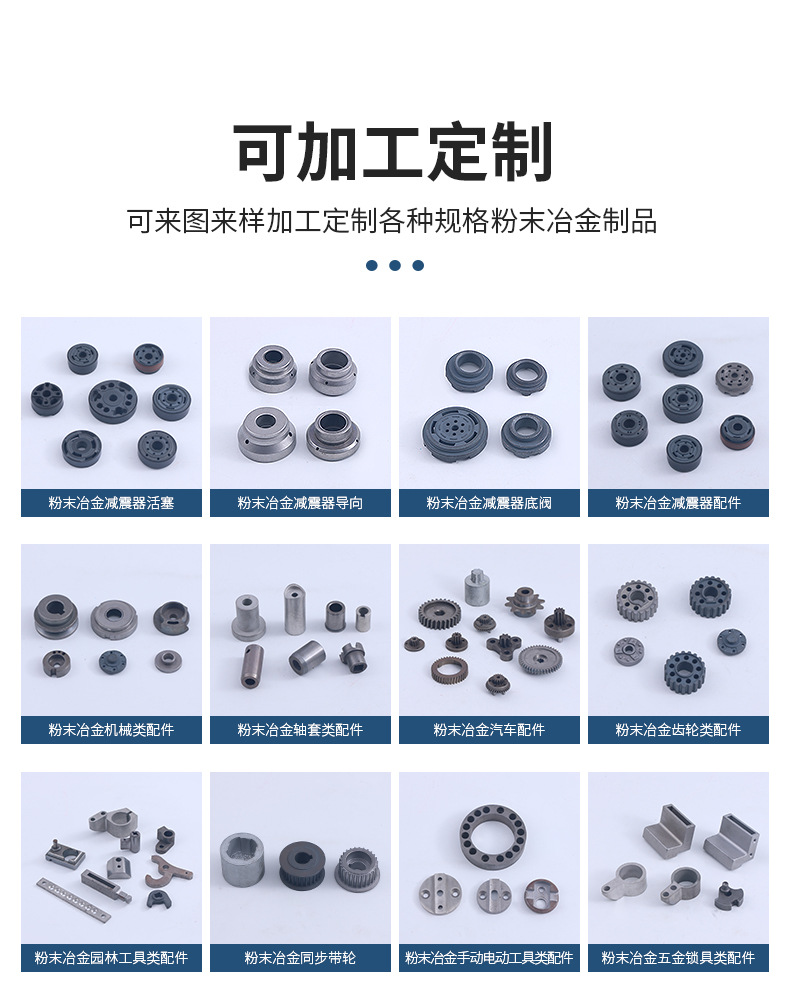 可加工定制

可来图来样加工定制各种规格粉末冶金制品

粉末冶金减震器活塞

粉末冶金减震器导向

粉末冶金减震器底阀

粉末冶金减震器配件

粉末冶金机械类配件

粉末冶金轴套类配件

粉末冶金汽车配件

粉末冶金齿轮类配件

粉末冶金园林工具类配件

粉末冶金同步带轮

粉末冶金手动电动工具类配件

粉末冶金五金锁具类配件