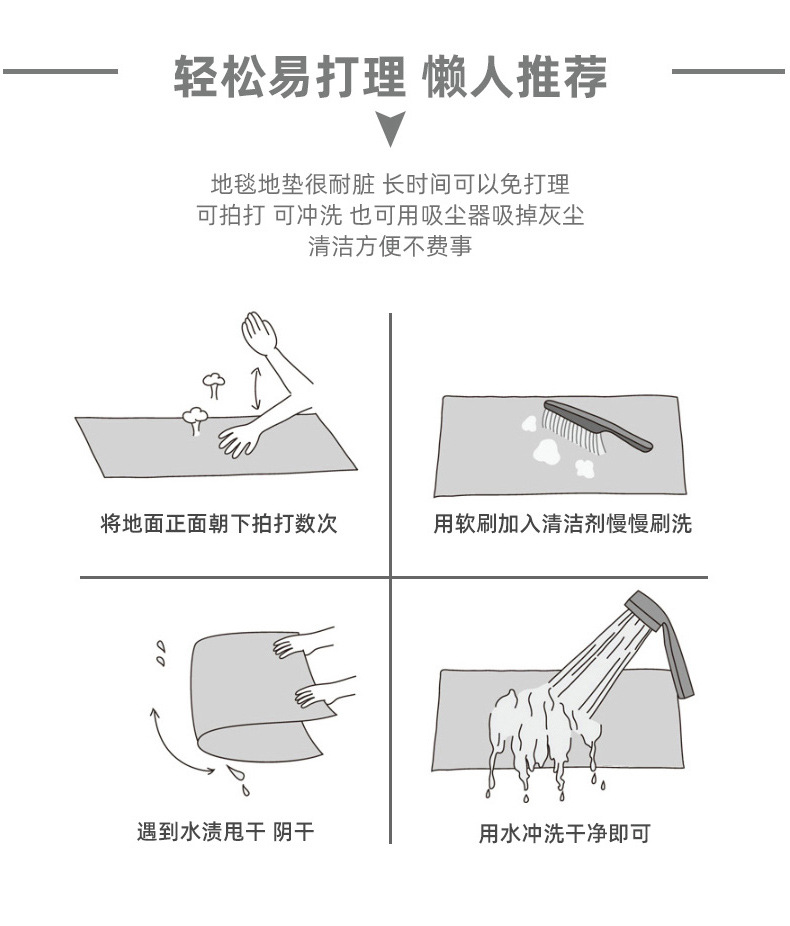 轻松易打理 懒人推荐

地毯地垫很耐脏 长时间可以免打理
可拍打 可冲洗 也可用吸尘器吸掉灰尘
清洁方便不费事

将地面正面朝下拍打数次

用软刷加入清洁剂慢慢刷洗

遇到水渍甩干 阴干

用水冲洗干净即可