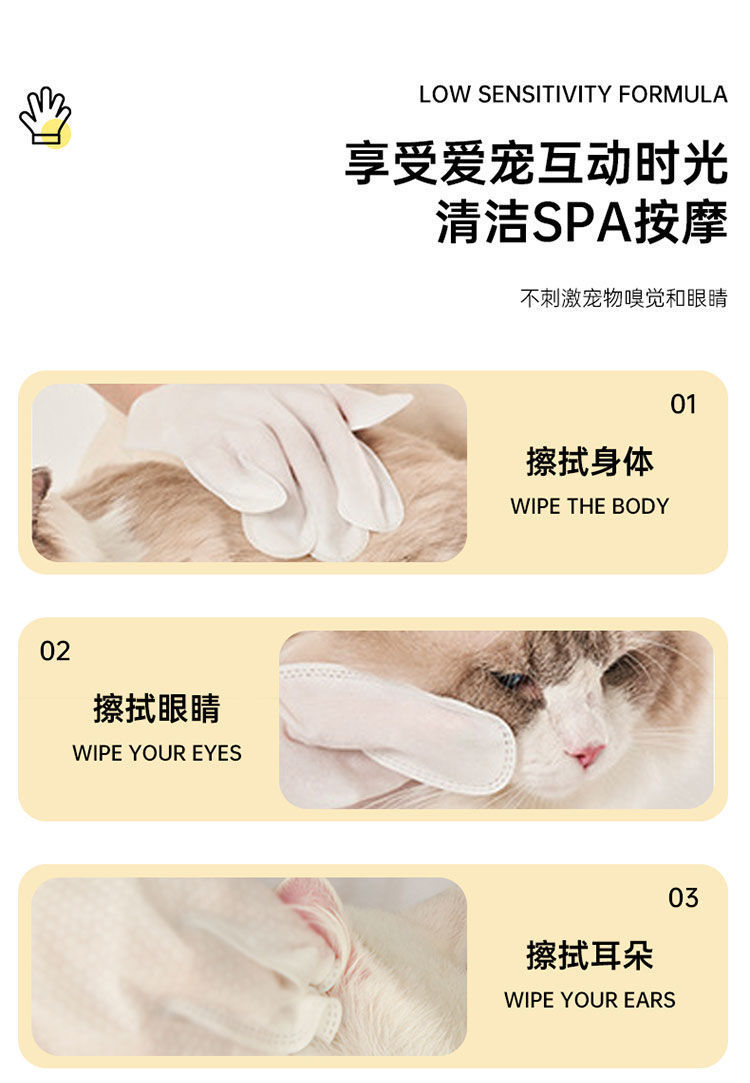 LOW SENSITIVITY FORMULA

享受爱宠互动时光
清洁SPA按摩

不刺激宠物嗅觉和眼睛

01
擦拭身体
WIPE THE BODY

02
擦拭眼睛
WIPE YOUR EYES

03
擦拭耳朵
WIPE YOUR EARS