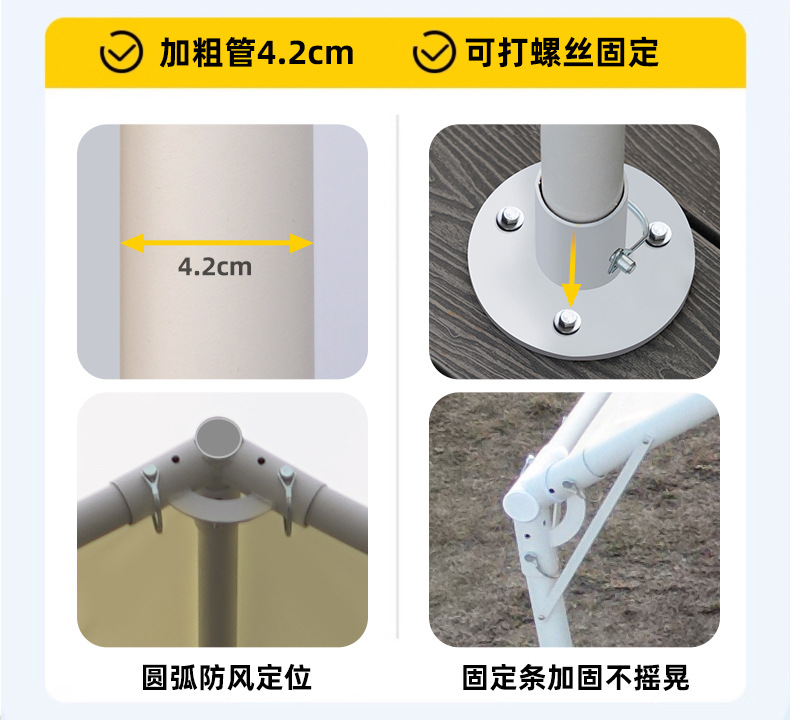 加粗管4.2cm 可打螺丝固定

4.2cm

圆弧防风定位

固定条加固不摇晃