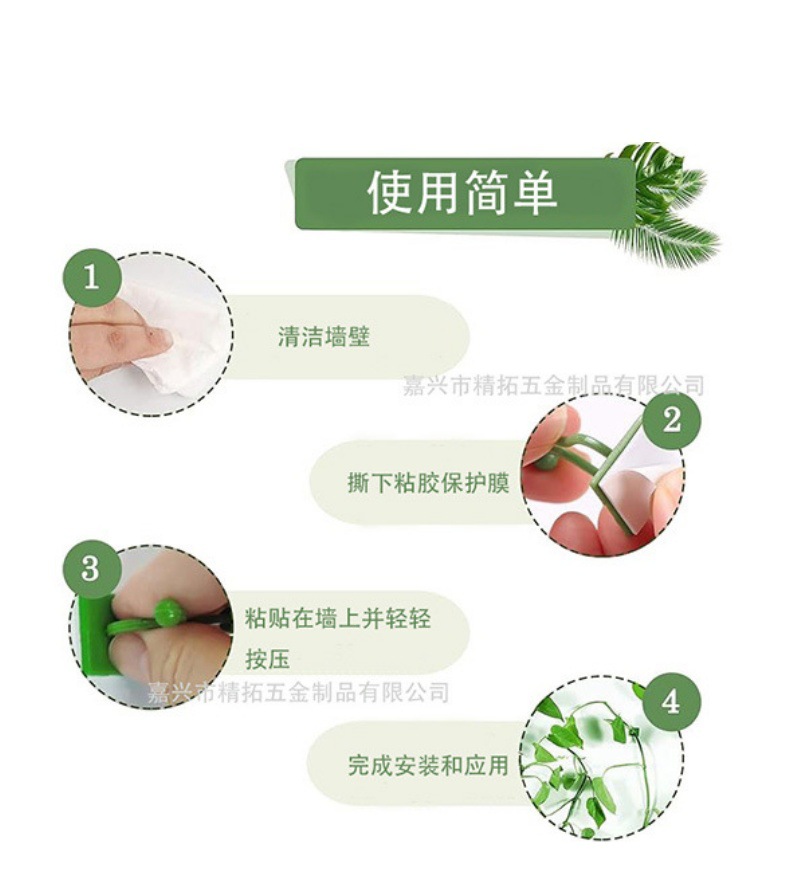 使用简单

1

清洁墙壁

嘉兴市精拓五金制品有限公司

2

撕下粘胶保护膜

3

粘贴在墙上并轻轻按压

嘉兴市精拓五金制品有限公司

4

完成安装和应用