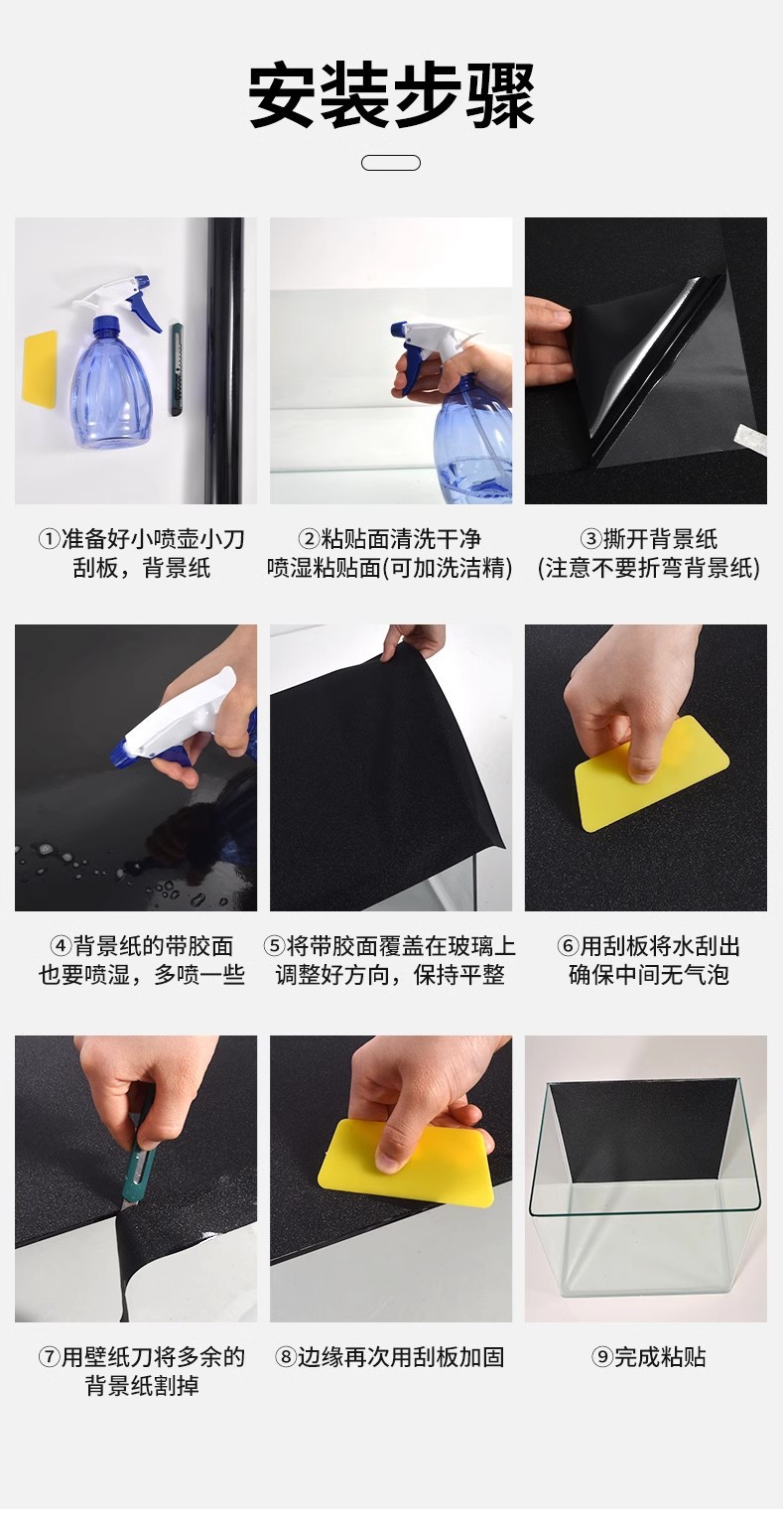 安装步骤

①准备好小喷壶小刀刮板，背景纸

②粘贴面清洗干净喷湿粘贴面(可加洗洁精)

③撕开背景纸(注意不要折弯背景纸)

④背景纸的带胶面也要喷湿，多喷一些

⑤将带胶面覆盖在玻璃上调整好方向，保持平整

⑥用刮板将水刮出确保中间无气泡

⑦用壁纸刀将多余的背景纸割掉

⑧边缘再次用刮板加固

⑨完成粘贴