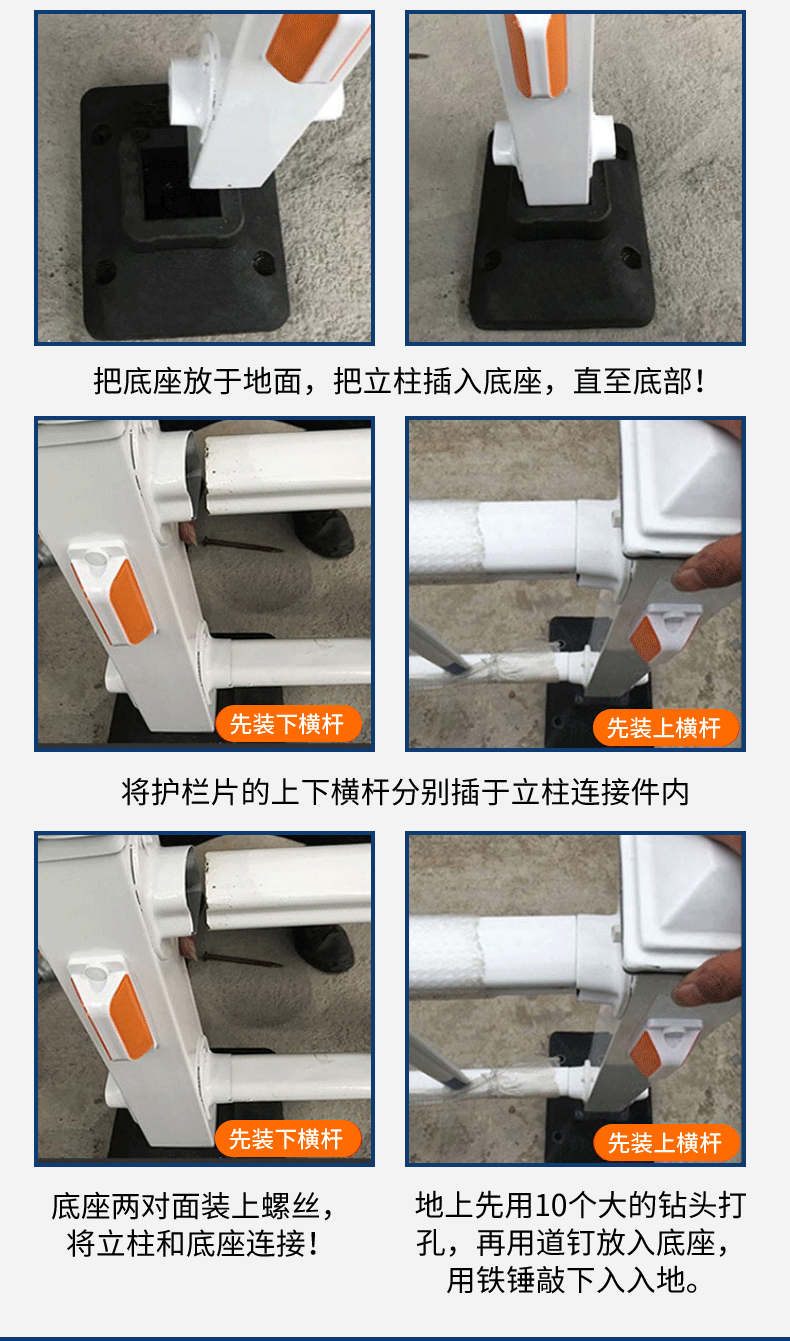 把底座放于地面，把立柱插入底座，直至底部！

先装下横杆

先装上横杆

将护栏片的上下横杆分别插于立柱连接件内

先装下横杆

先装上横杆

底座两对面装上螺丝，将立柱和底座连接！

地上先用10个大的钻头打孔，再用道钉放入底座，用铁锤敲下入入地。