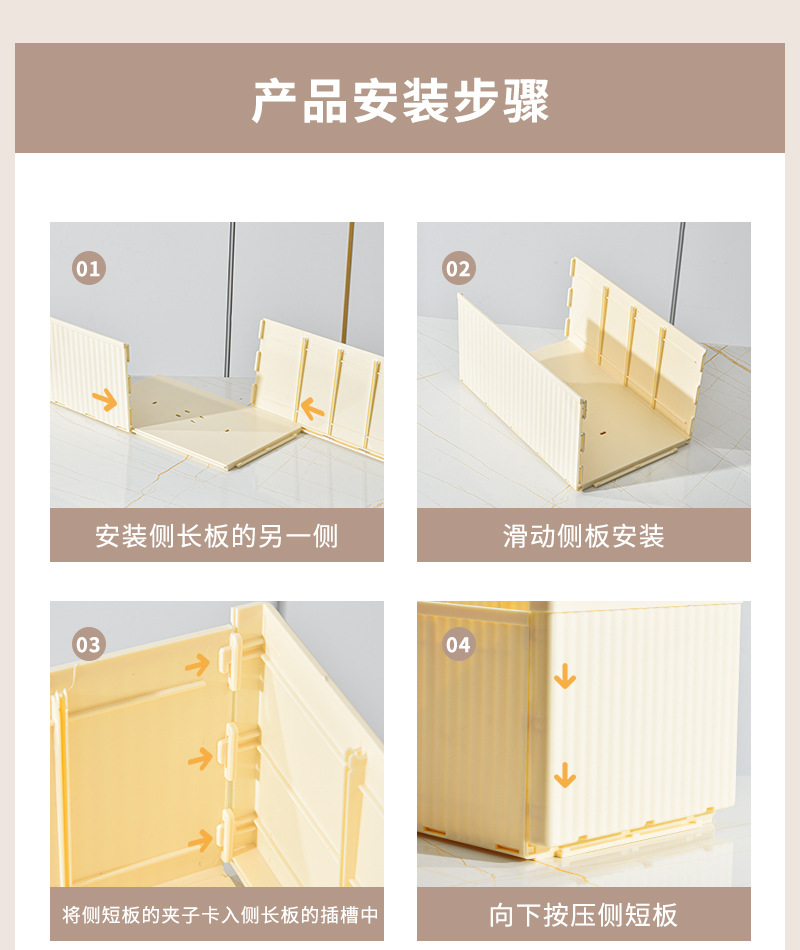 产品安装步骤

01

安装侧长板的另一侧

02

滑动侧板安装

03

将侧短板的夹子卡入侧长板的插槽中

04

向下按压侧短板