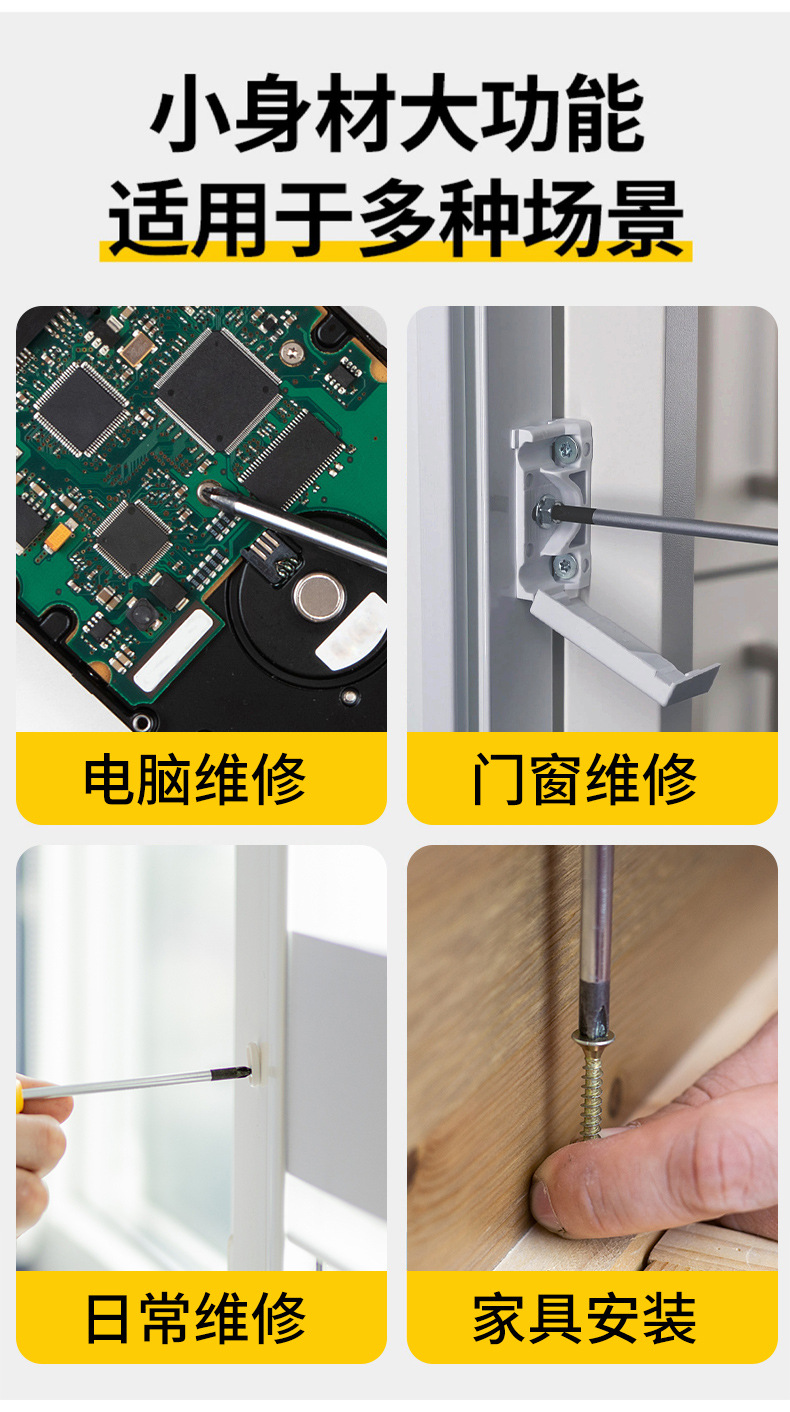 小身材大功能
适用于多种场景

电脑维修

门窗维修

日常维修

家具安装