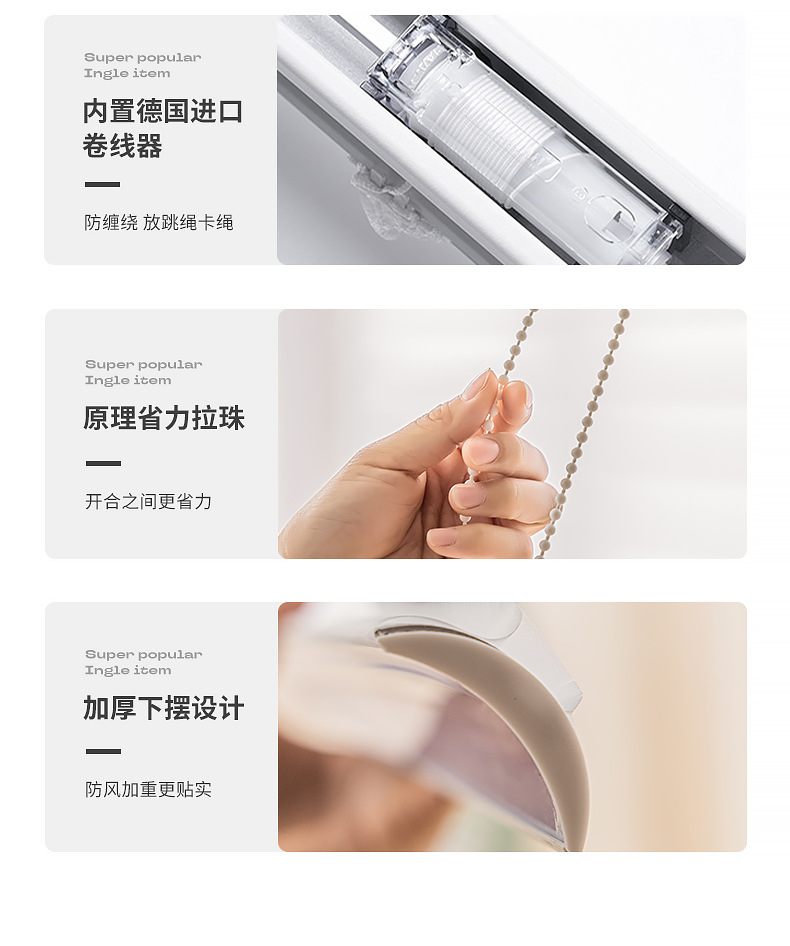 Super popular
Ingle item

内置德国进口卷线器

防缠绕 放跳绳卡绳

Super popular
Ingle item

原理省力拉珠

开合之间更省力

Super popular
Ingle item

加厚下摆设计

防风加重更贴实