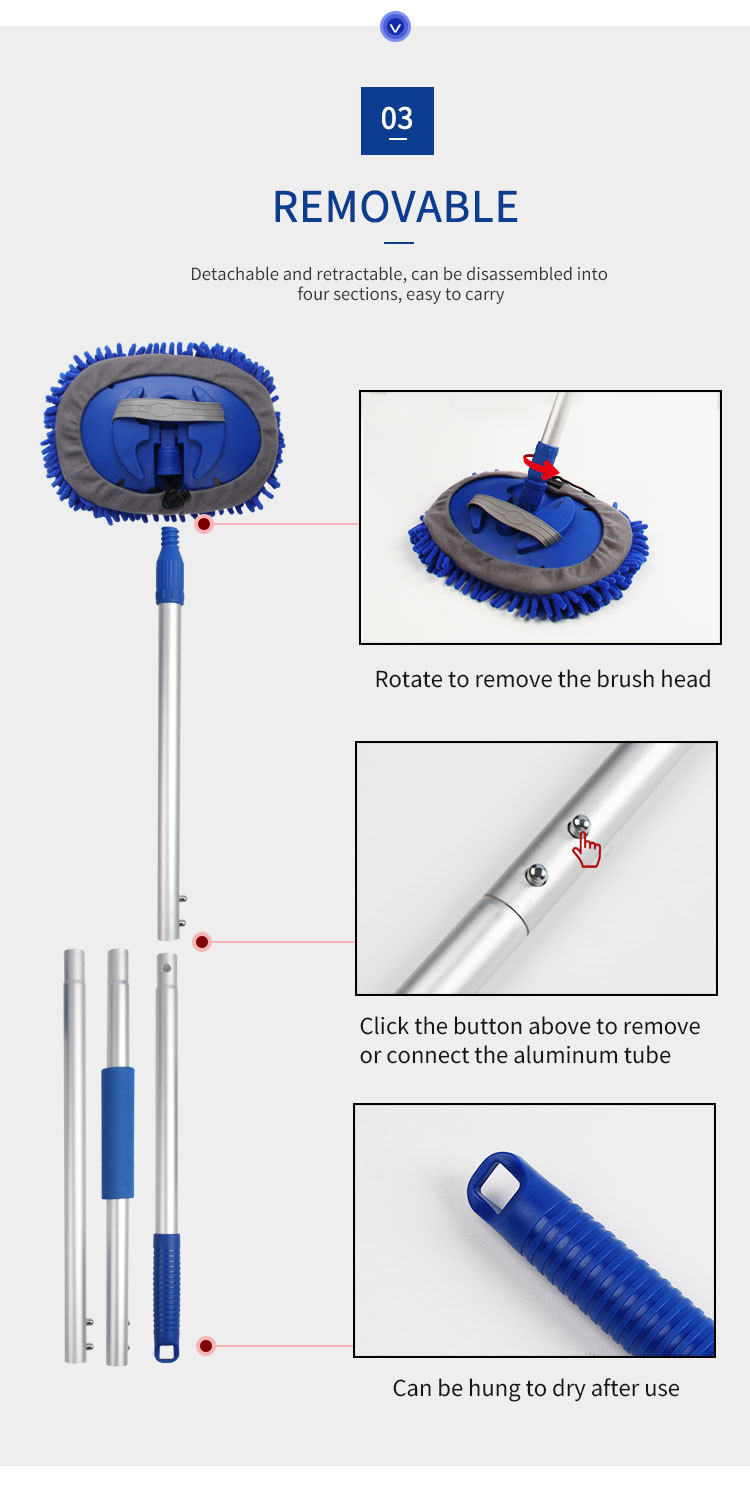 03

REMOVABLE

Detachable and retractable, can be disassembled into four sections, easy to carry

Rotate to remove the brush head

Click the button above to remove or connect the aluminum tube

Can be hung to dry after use