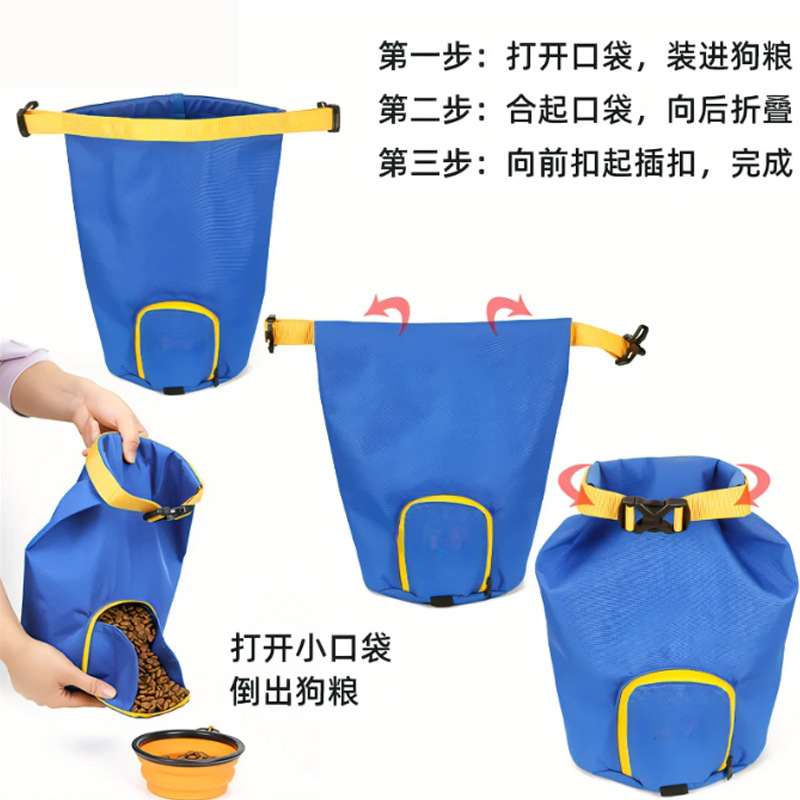 第一步：打开口袋，装进狗粮
第二步：合起口袋，向后折叠
第三步：向前扣起插扣，完成

打开小口袋
倒出狗粮