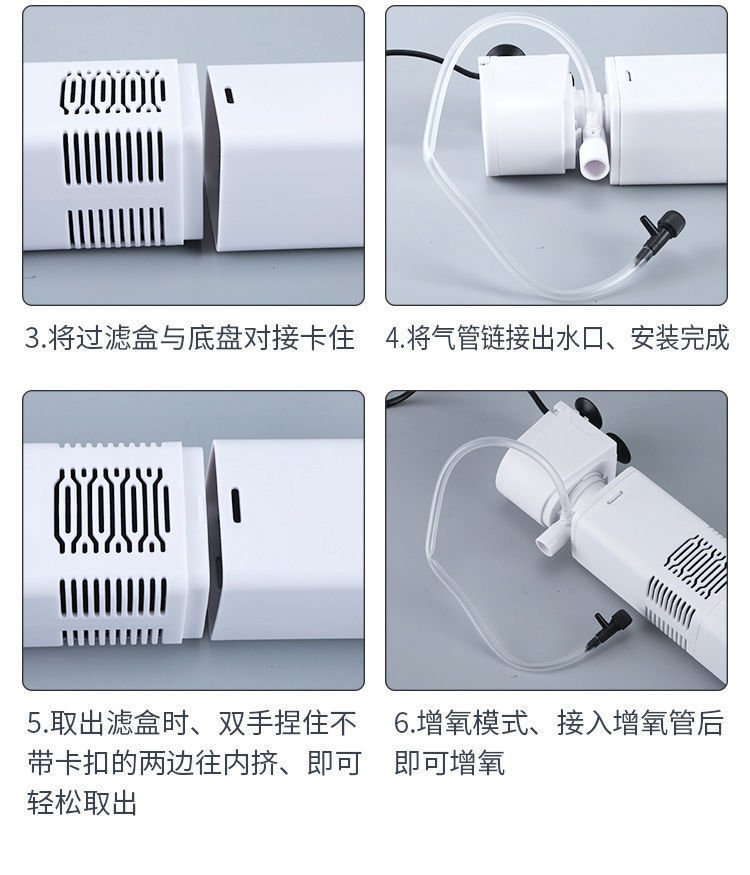 3.将过滤盒与底盘对接卡住

4.将气管链接出水口、安装完成

5.取出滤盒时、双手捏住不带卡扣的两边往内挤、即可轻松取出

6.增氧模式、接入增氧管后即可增氧