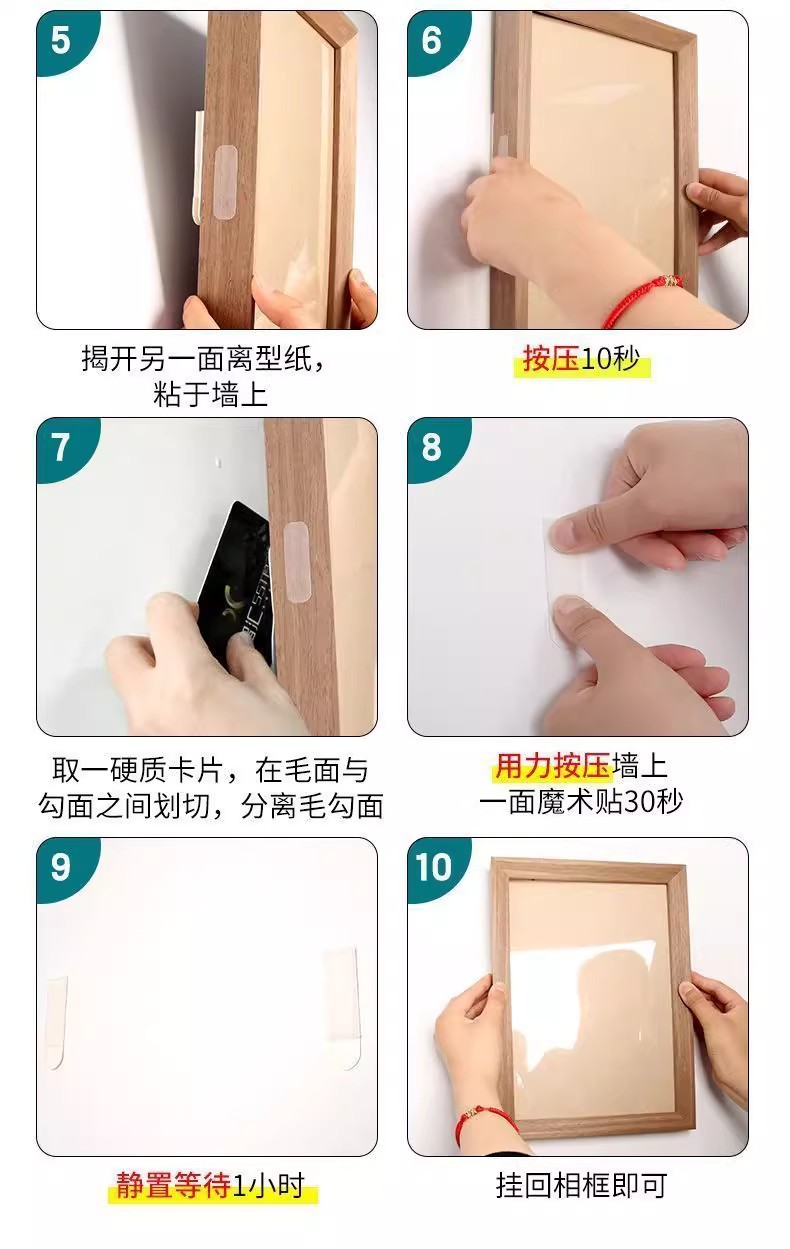 5

揭开另一面离型纸，粘于墙上

6

按压10秒

7

取一硬质卡片，在毛面与勾面之间划切，分离毛勾面

8

用力按压墙上一面魔术贴30秒

9

静置等待1小时

10

挂回相框即可