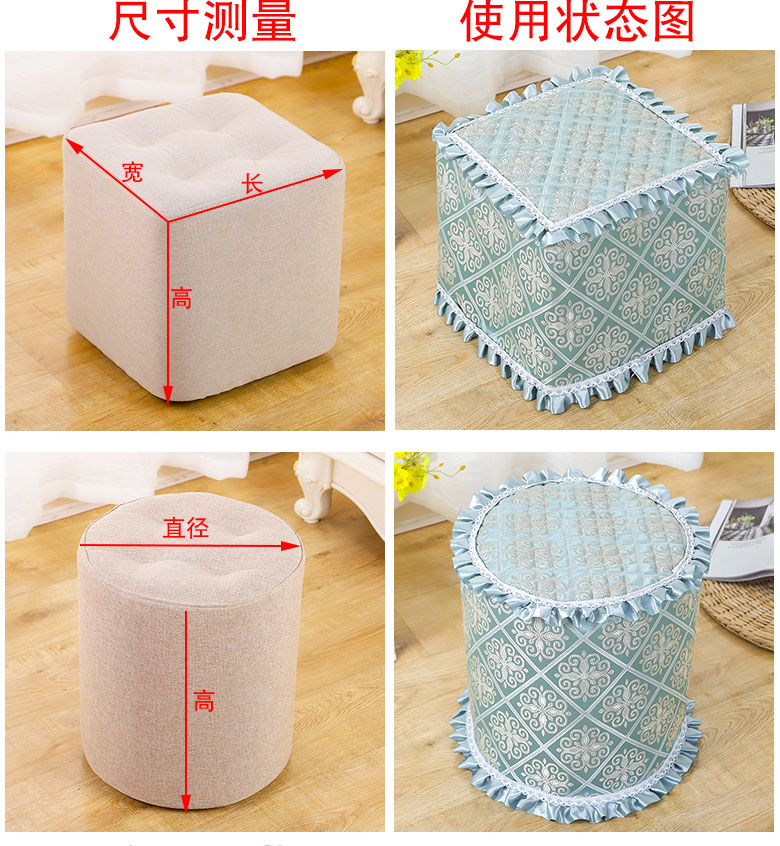 尺寸测量

使用状态图

宽
长
高

直径
高