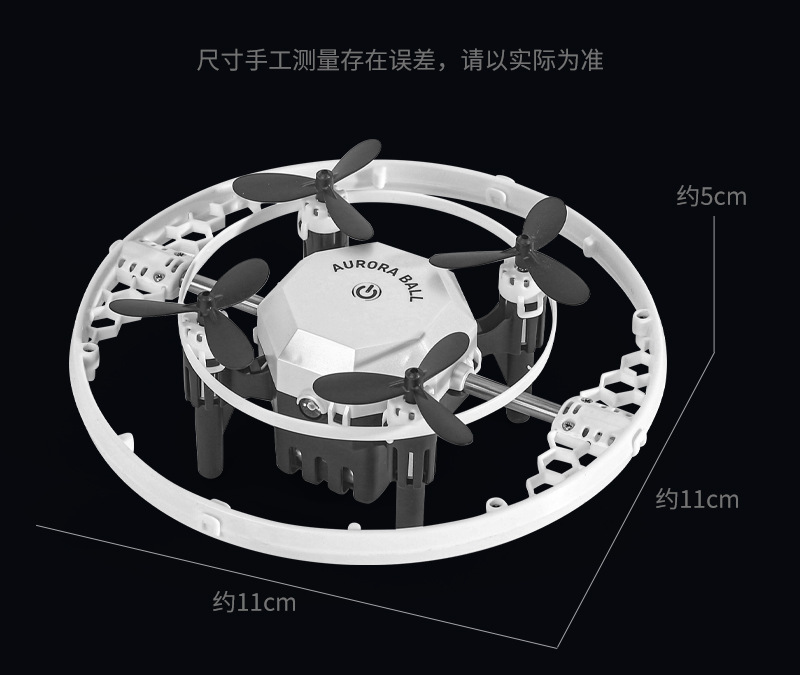 尺寸手工测量存在误差，请以实际为准

约5cm

AURORA BALL

约11cm

约11cm