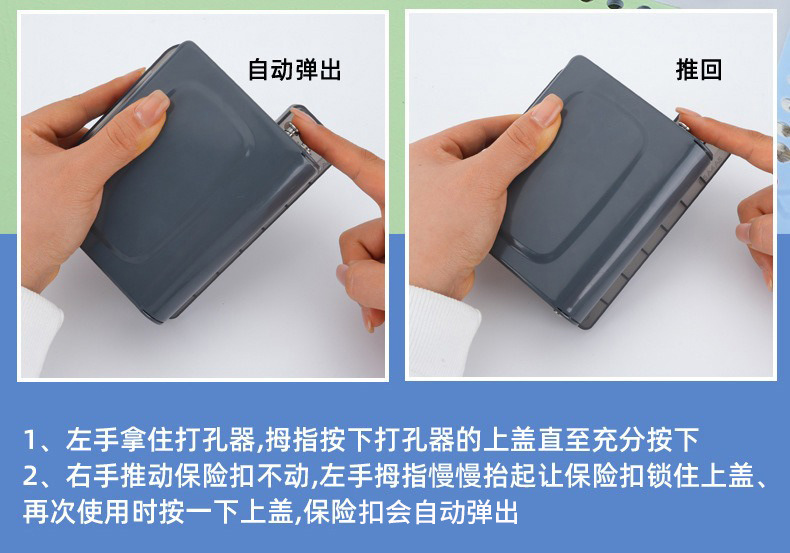 自动弹出

推回

1、左手拿住打孔器,拇指按下打孔器的上盖直至充分按下
2、右手推动保险扣不动,左手拇指慢慢抬起让保险扣锁住上盖、再次使用时按一下上盖,保险扣会自动弹出