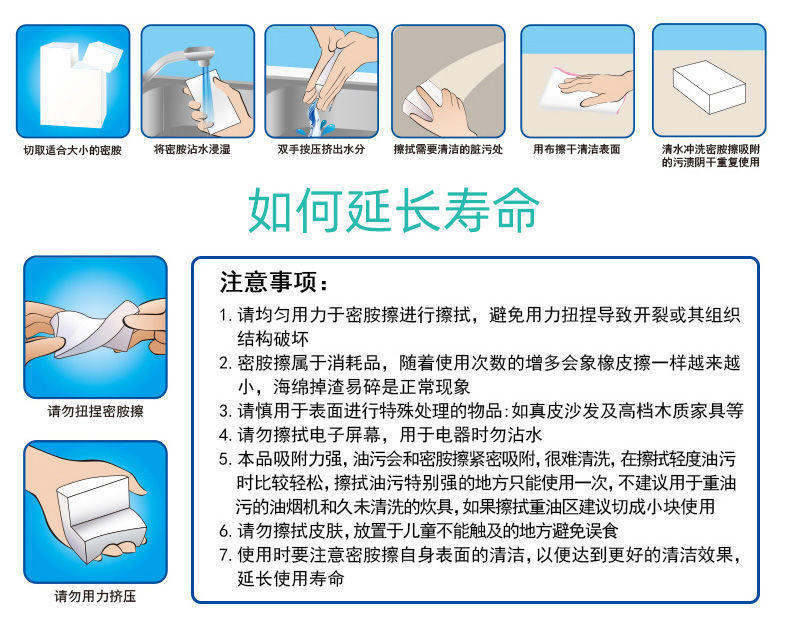 切取适合大小的密胺

将密胺沾水浸湿

双手按压挤出水分

擦拭需要清洁的脏污处

用布擦干清洁表面

清水冲洗密胺擦吸附的污渍阴干重复使用

如何延长寿命

请勿扭捏密胺擦

请勿用力挤压

注意事项：

1. 请均匀用力于密胺擦进行擦拭，避免用力扭捏导致开裂或其组织结构破坏
2. 密胺擦属于消耗品，随着使用次数的增多会象橡皮擦一样越来越小，海绵掉渣易碎是正常现象
3. 请慎用于表面进行特殊处理的物品：如真皮沙发及高档木质家具等
4. 请勿擦拭电子屏幕，用于电器时勿沾水
5. 本品吸附力强，油污会和密胺擦紧密吸附，很难清洗，在擦拭轻度油污时比较轻松，擦拭油污特别强的地方只能使用一次，不建议用于重油污的油烟机和久未清洗的炊具，如果擦拭重油区建议切成小块使用
6. 请勿擦拭皮肤，放置于儿童不能触及的地方避免误食
7. 使用时要注意密胺擦自身表面的清洁，以便达到更好的清洁效果，延长使用寿命