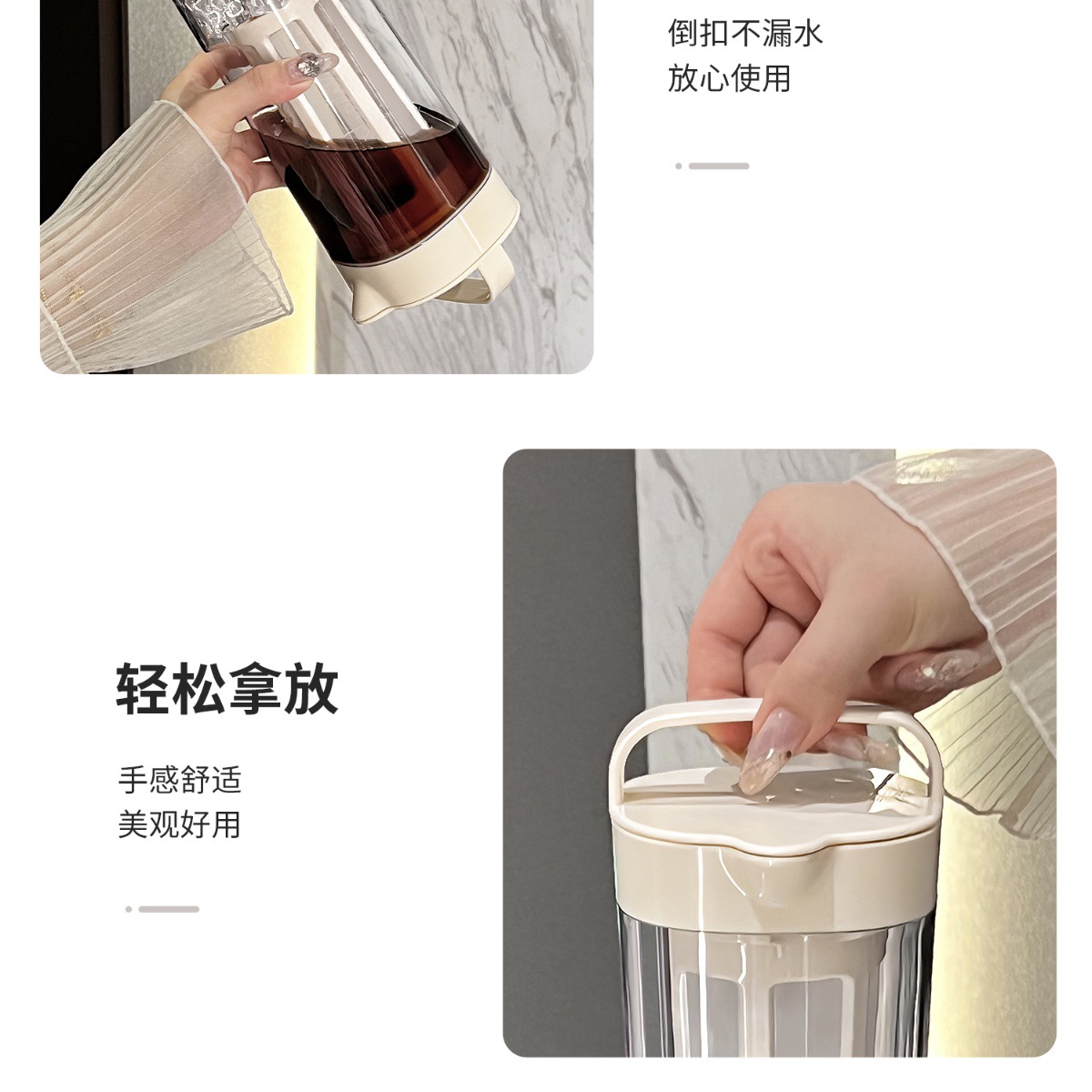 倒扣不漏水
放心使用

轻松拿放

手感舒适
美观好用