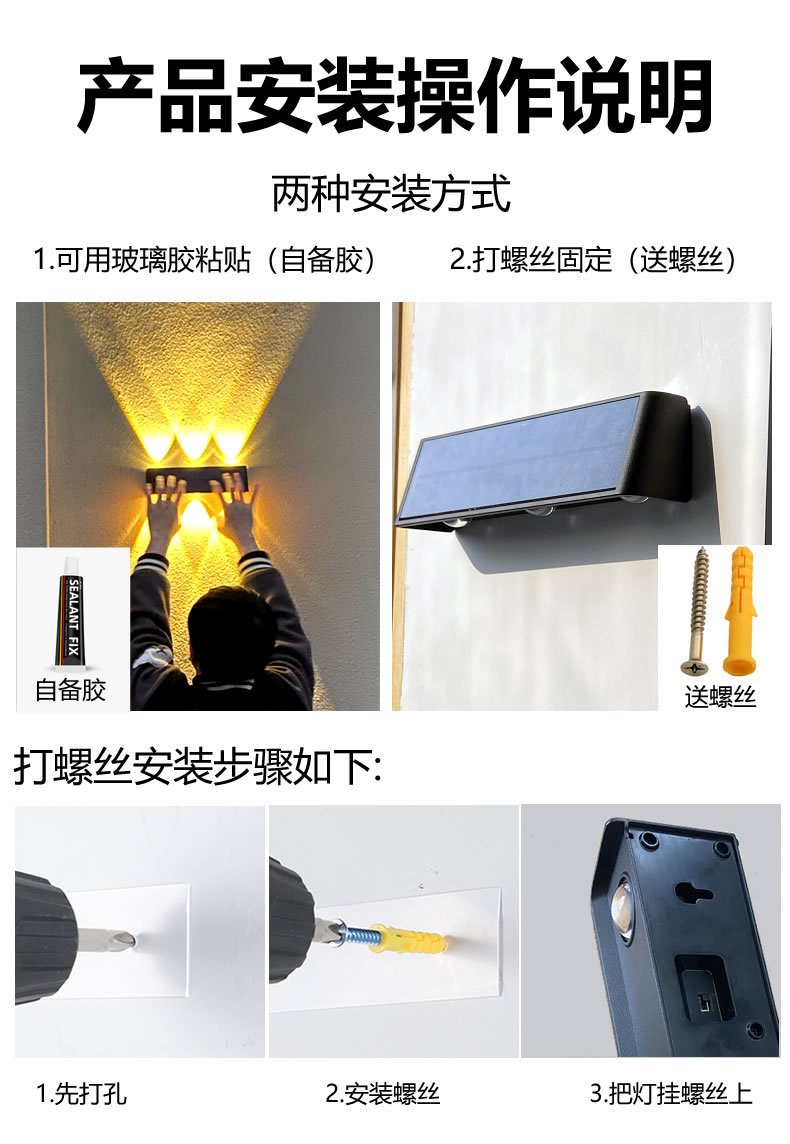 产品安装操作说明

两种安装方式

1.可用玻璃胶粘贴（自备胶）

2.打螺丝固定（送螺丝）

SEALANT FIX

自备胶

送螺丝

打螺丝安装步骤如下:

1.先打孔

2.安装螺丝

3.把灯挂螺丝上