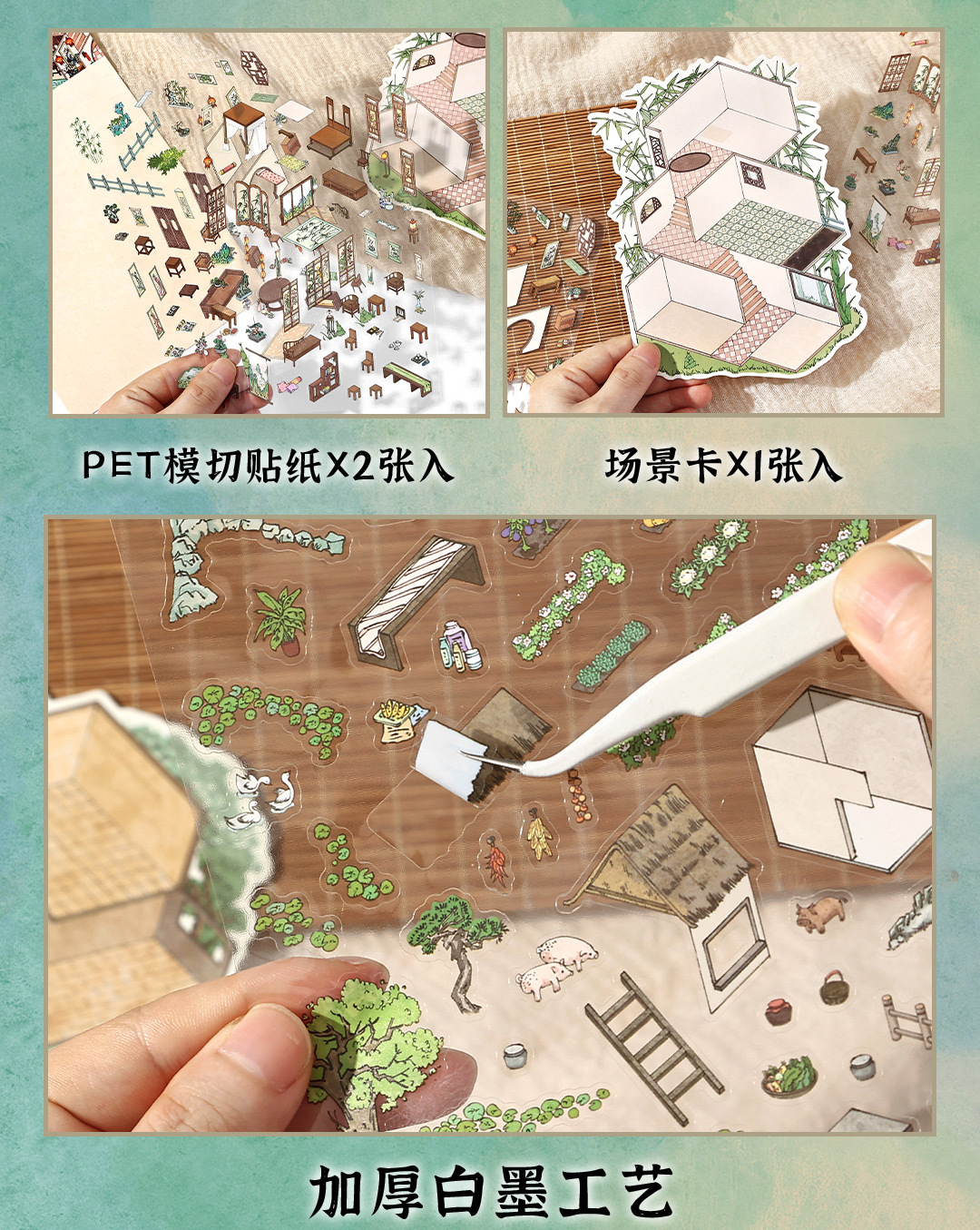 PET模切贴纸X2张入

场景卡X1张入

加厚白墨工艺