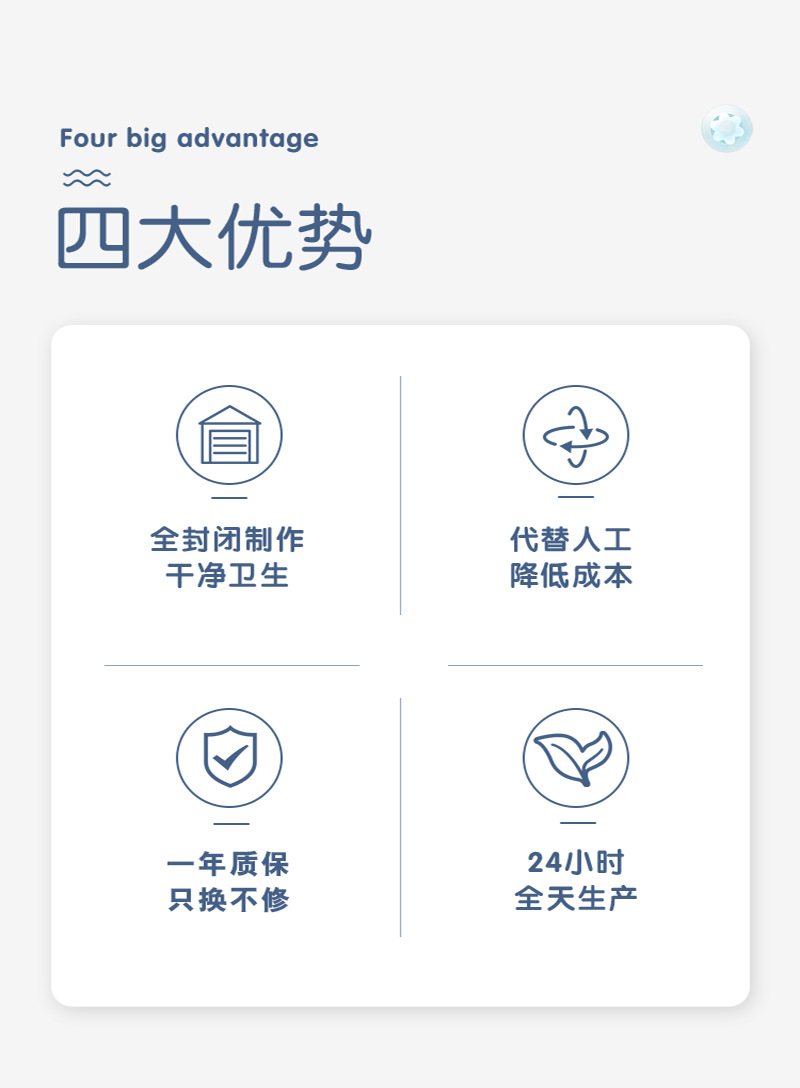 Four big advantage

四大优势

全封闭制作
干净卫生

代替人工
降低成本

一年质保
只换不修

24小时
全天生产