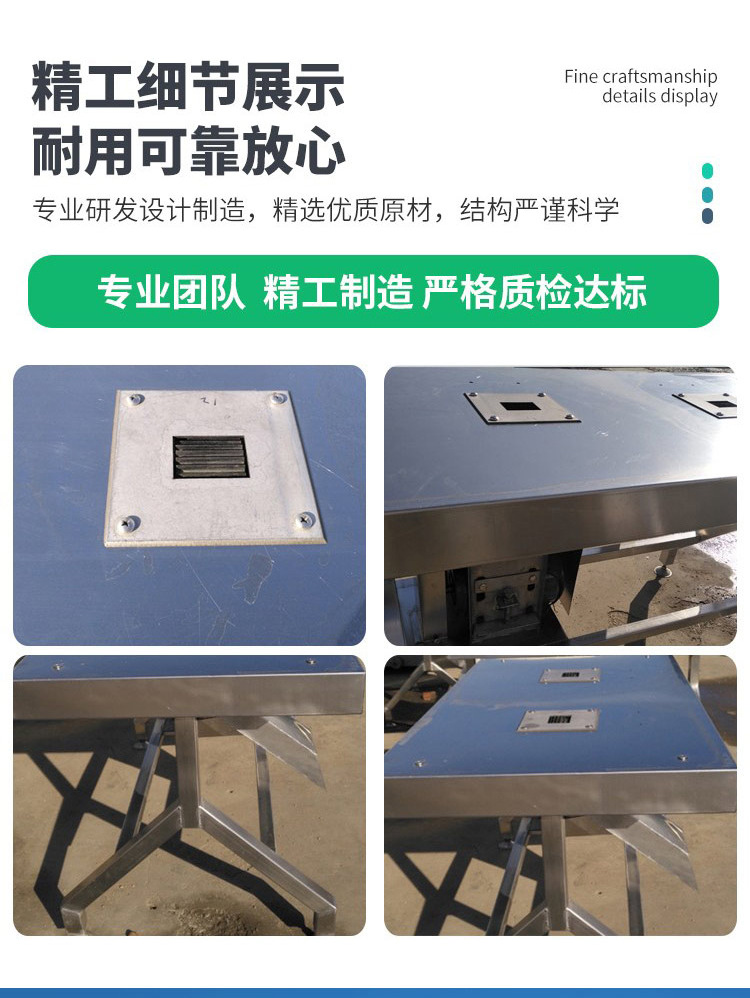 精工细节展示
耐用可靠放心

Fine craftsmanship details display

专业研发设计制造，精选优质原材，结构严谨科学

专业团队 精工制造 严格质检达标