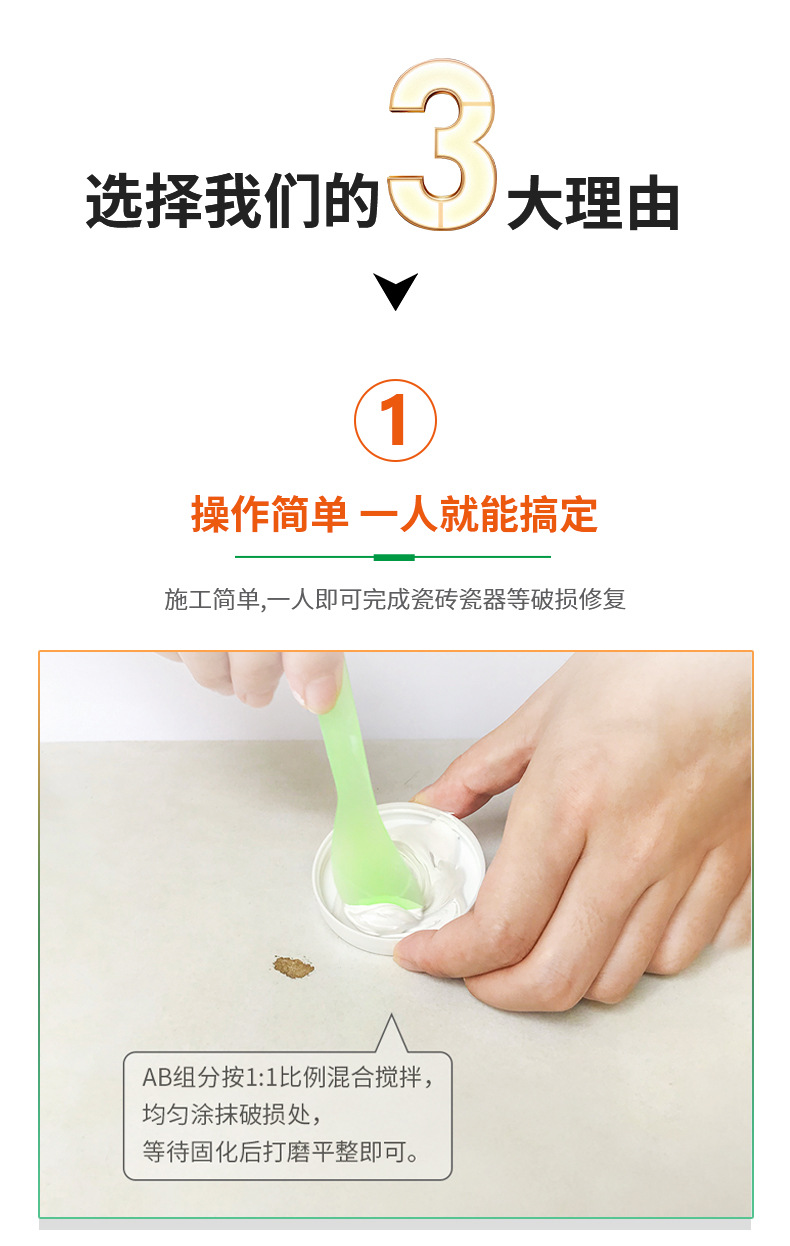 选择我们的3大理由

1

操作简单 一人就能搞定

施工简单,一人即可完成瓷砖瓷器等破损修复

AB组分按1:1比例混合搅拌,
均匀涂抹破损处,
等待固化后打磨平整即可。