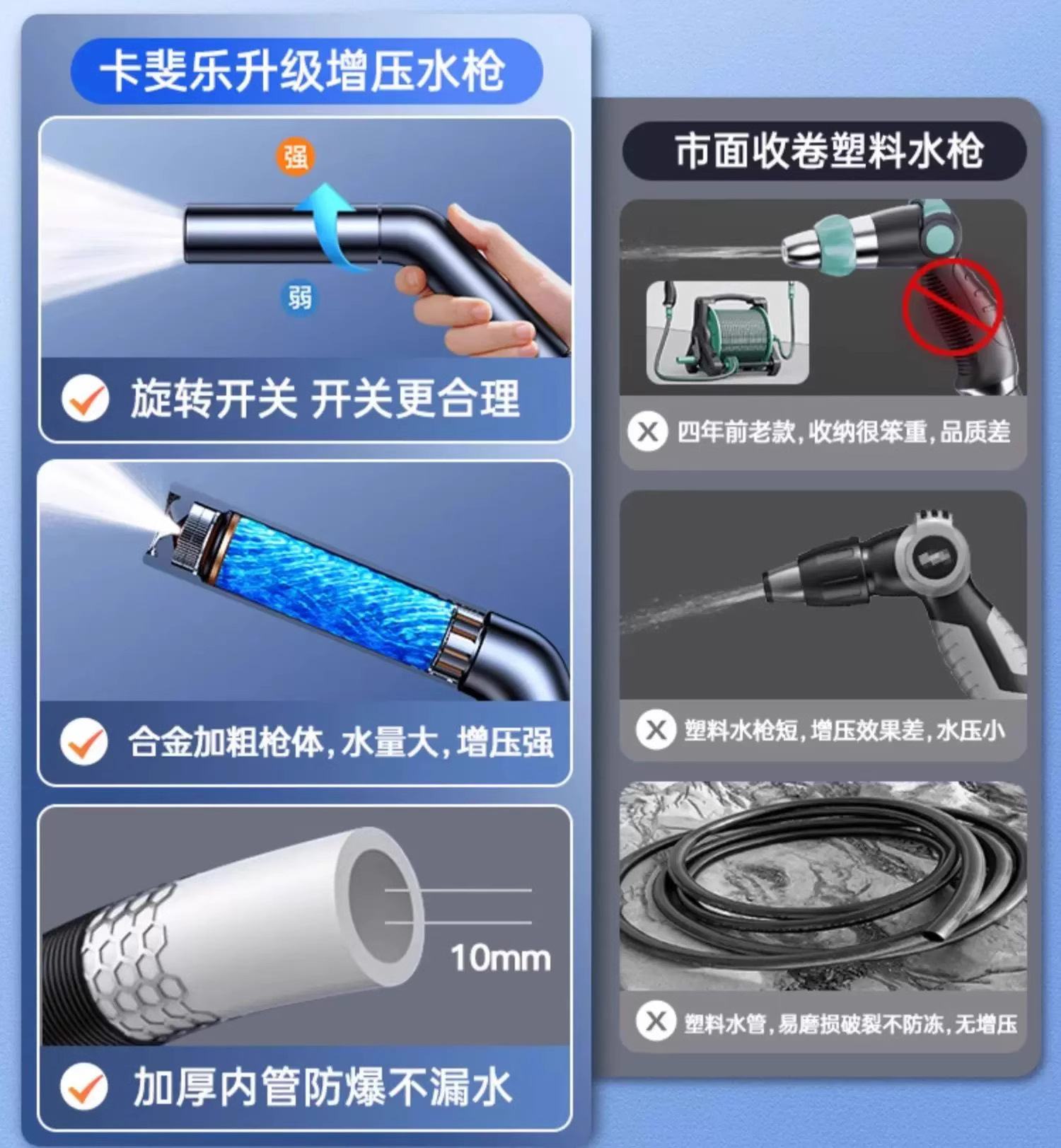 卡斐乐升级增压水枪

强

弱

旋转开关 开关更合理

合金加粗枪体，水量大，增压强

10mm

加厚内管防爆不漏水

市面收卷塑料水枪

四年前老款，收纳很笨重，品质差

塑料水枪短，增压效果差，水压小

塑料水管，易磨损破裂不防冻，无增压