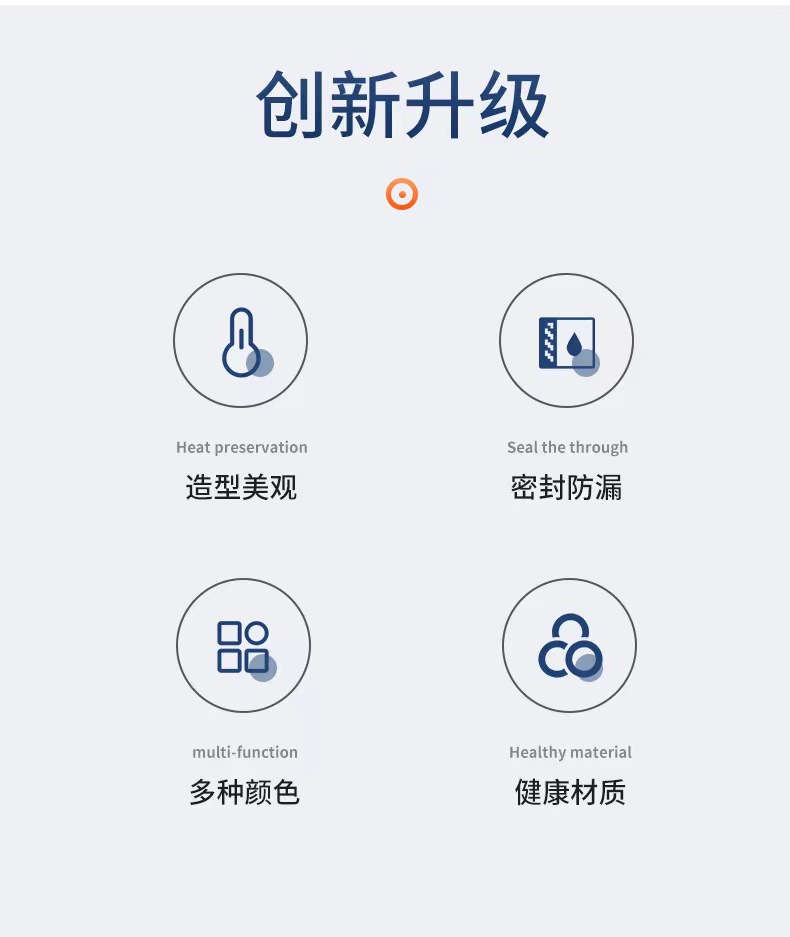 创新升级

Heat preservation
造型美观

Seal the through
密封防漏

multi-function
多种颜色

Healthy material
健康材质