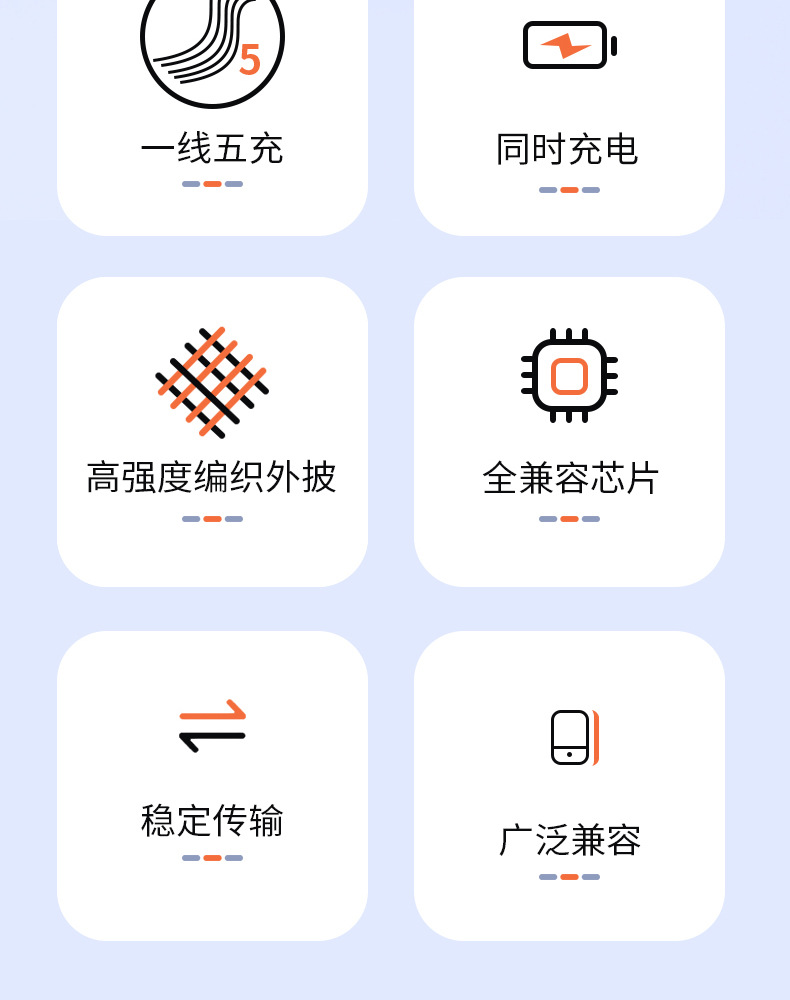 5

一线五充

同时充电

高强度编织外披

全兼容芯片

稳定传输

广泛兼容