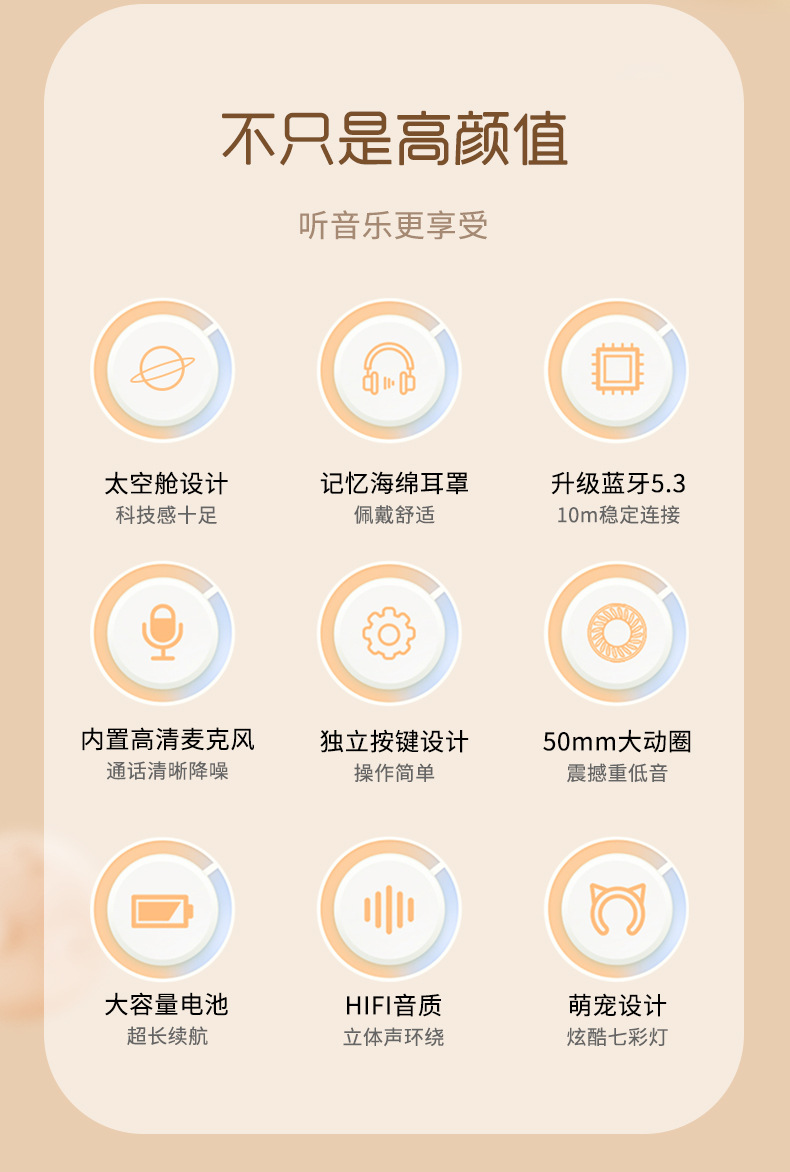 不只是高颜值

听音乐更享受

太空舱设计
科技感十足

记忆海绵耳罩
佩戴舒适

升级蓝牙5.3
10m稳定连接

内置高清麦克风
通话清晰降噪

独立按键设计
操作简单

50mm大动圈
震撼重低音

大容量电池
超长续航

HIFI音质
立体声环绕

萌宠设计
炫酷七彩灯