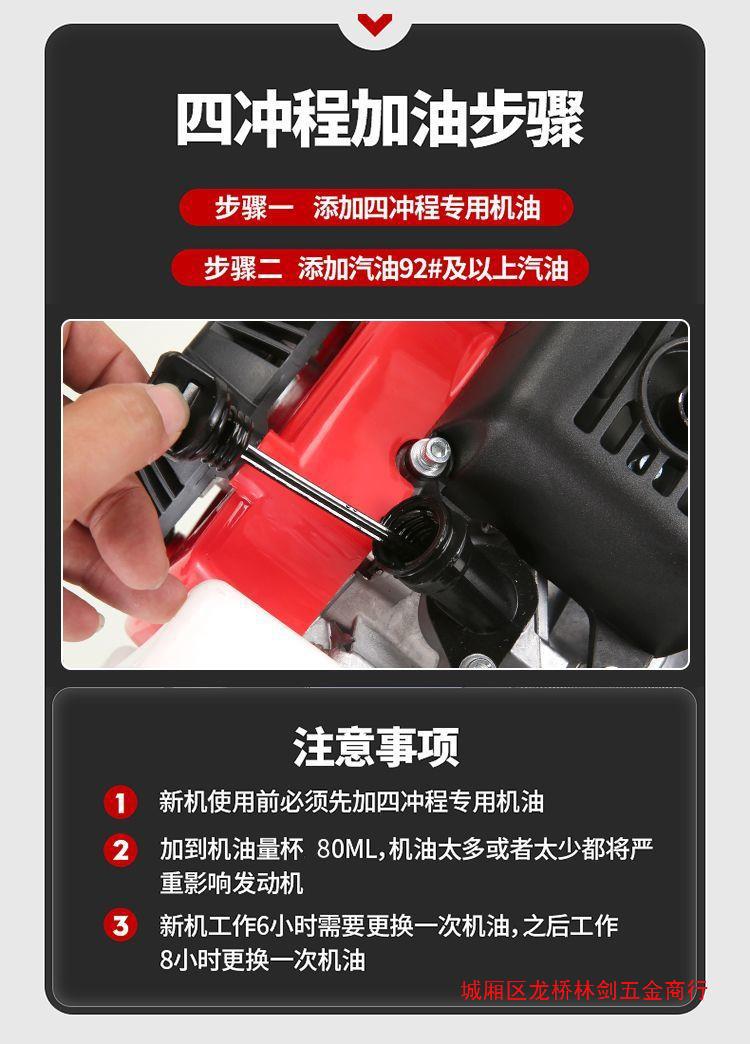 四冲程加油步骤

步骤一 添加四冲程专用机油

步骤二 添加汽油92#及以上汽油

注意事项

1 新机使用前必须先加四冲程专用机油

2 加到机油量杯 80ML,机油太多或者太少都将严重影响发动机

3 新机工作6小时需要更换一次机油,之后工作8小时更换一次机油

城厢区龙桥林剑五金商行