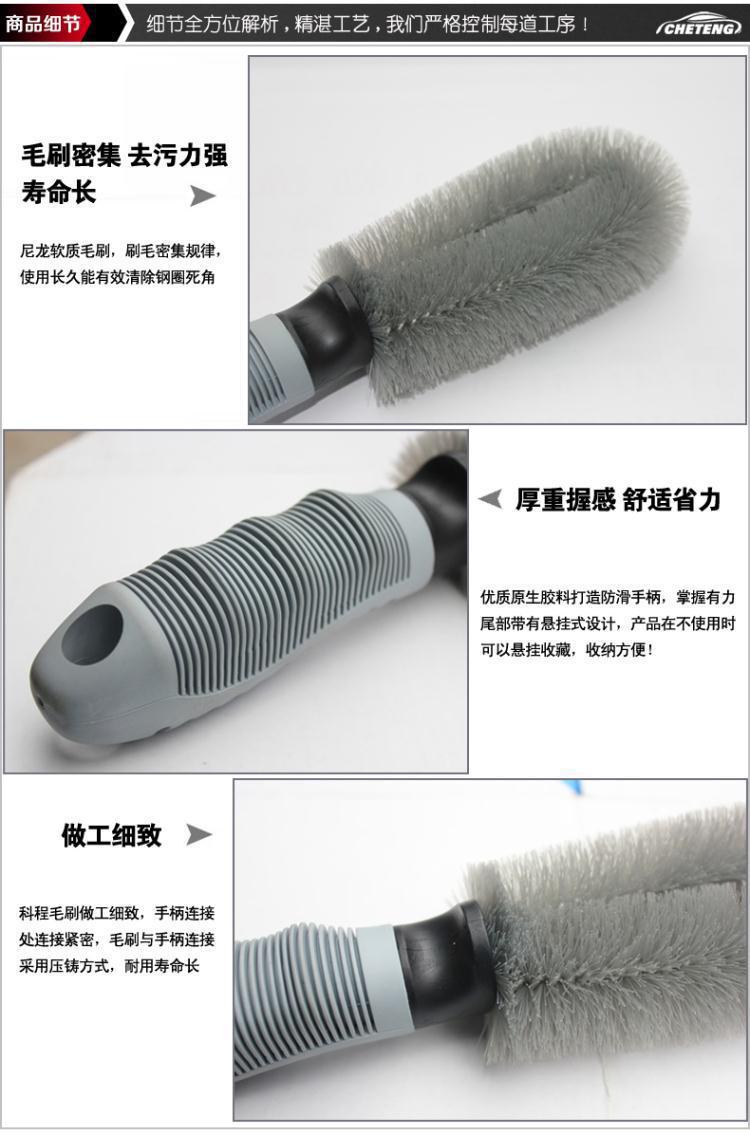 商品细节 细节全方位解析，精湛工艺，我们严格控制每道工序！ CHETENG

毛刷密集 去污力强
寿命长

尼龙软质毛刷，刷毛密集规律，使用长久能有效清除钢圈死角

厚重握感 舒适省力

优质原生胶料打造防滑手柄，掌握有力
尾部带有悬挂式设计，产品在不使用时可以悬挂收藏，收纳方便！

做工细致

科程毛刷做工细致，手柄连接处连接紧密，毛刷与手柄连接采用压铸方式，耐用寿命长