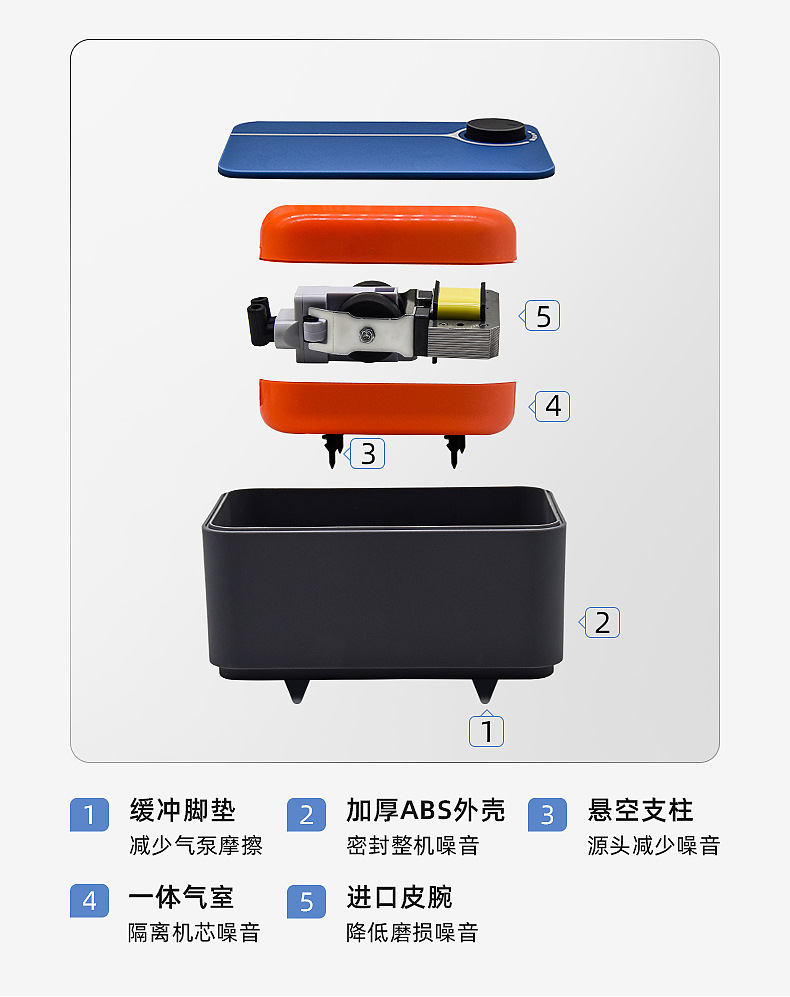 5

4

3

2

1

1 缓冲脚垫
减少气泵摩擦

2 加厚ABS外壳
密封整机噪音

3 悬空支柱
源头减少噪音

4 一体气室
隔离机芯噪音

5 进口皮腕
降低磨损噪音