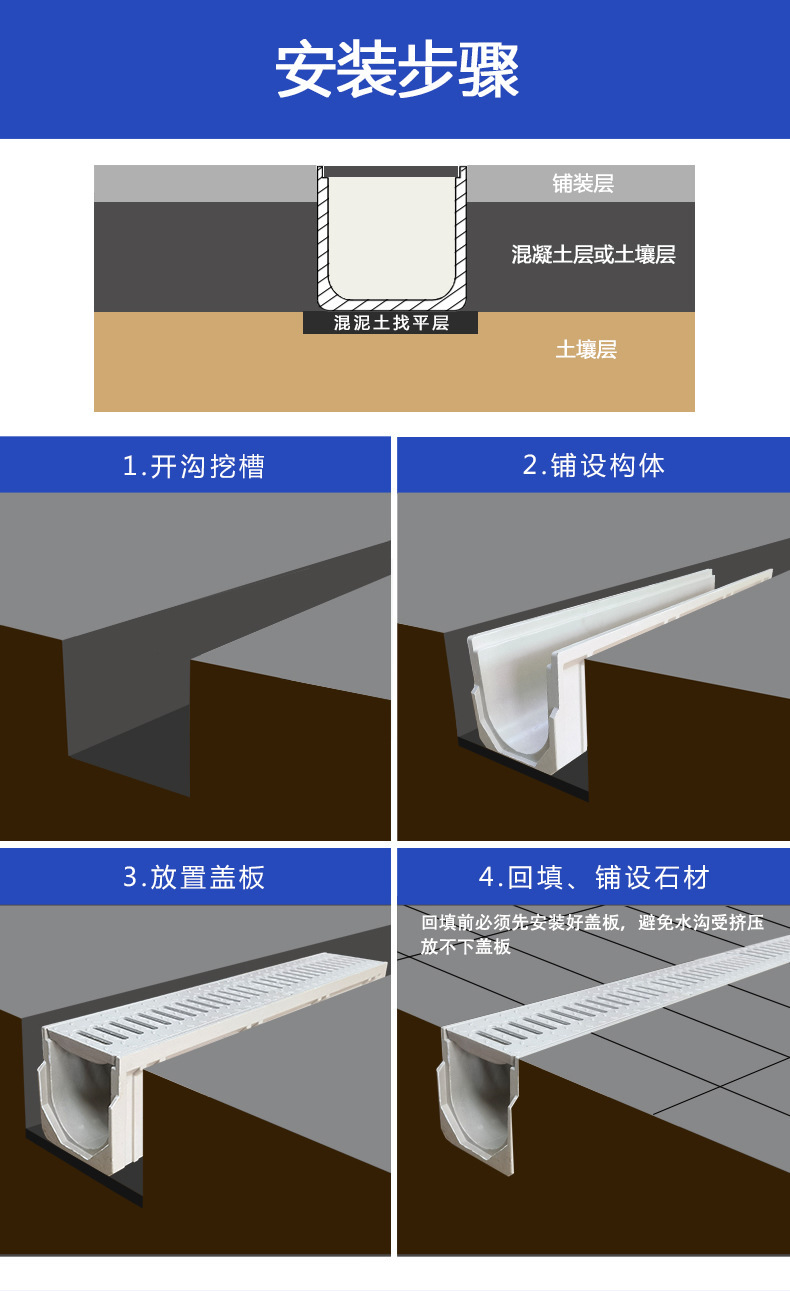 安装步骤

铺装层
混凝土层或土壤层
混泥土找平层
土壤层

1.开沟挖槽

2.铺设构体

3.放置盖板

4.回填、铺设石材

回填前必须先安装好盖板，避免水沟受挤压放不下盖板