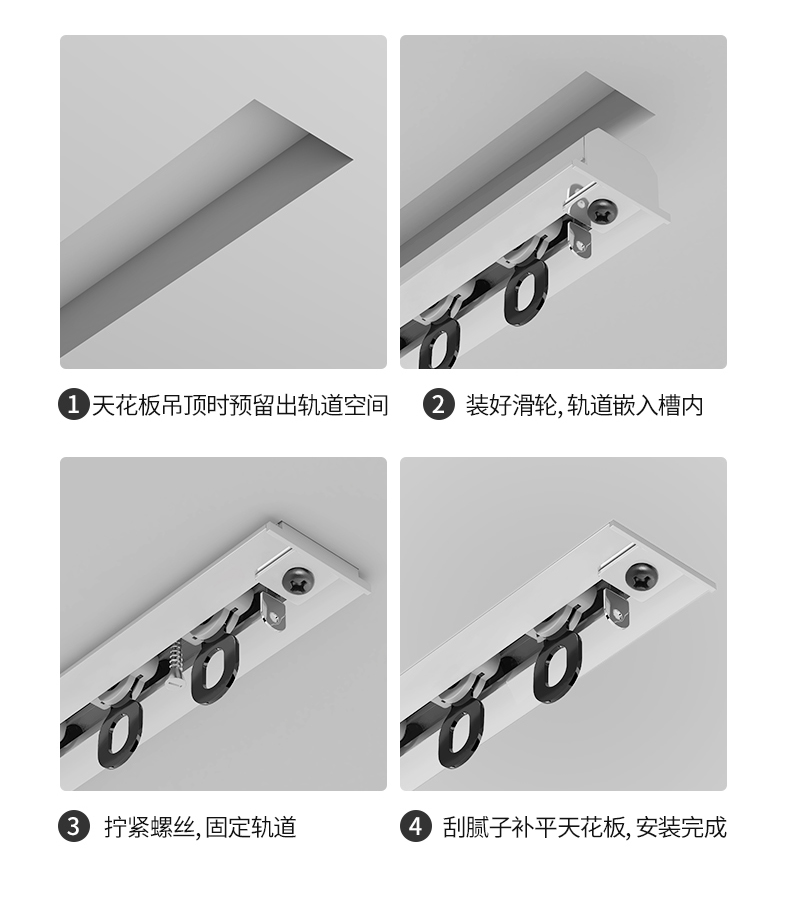 1 天花板吊顶时预留出轨道空间

2 装好滑轮, 轨道嵌入槽内

3 拧紧螺丝, 固定轨道

4 刮腻子补平天花板, 安装完成