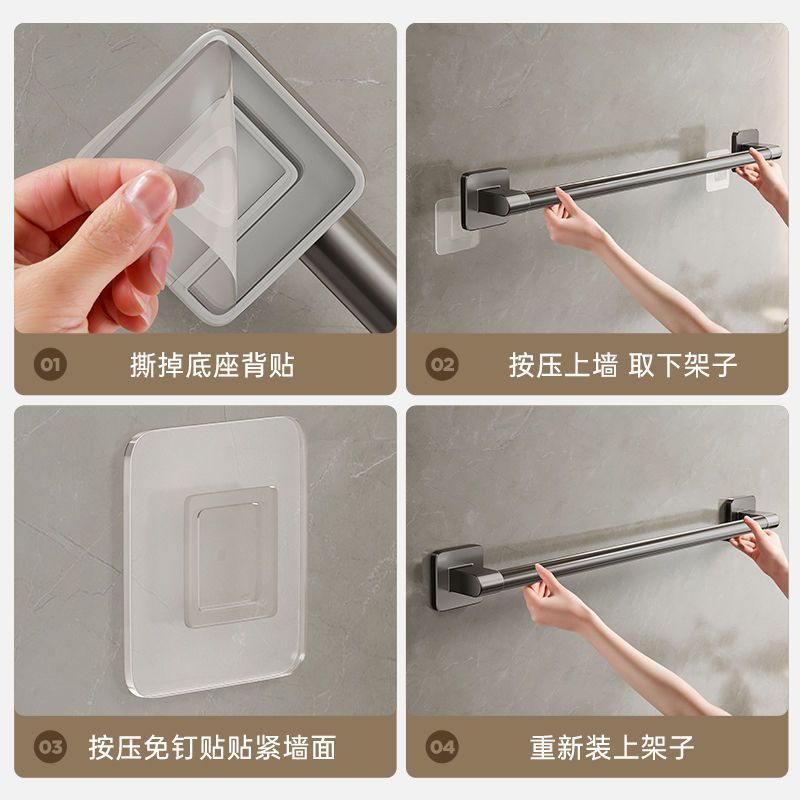 01 撕掉底座背贴

02 按压上墙 取下架子

03 按压免钉贴贴紧墙面

04 重新装上架子