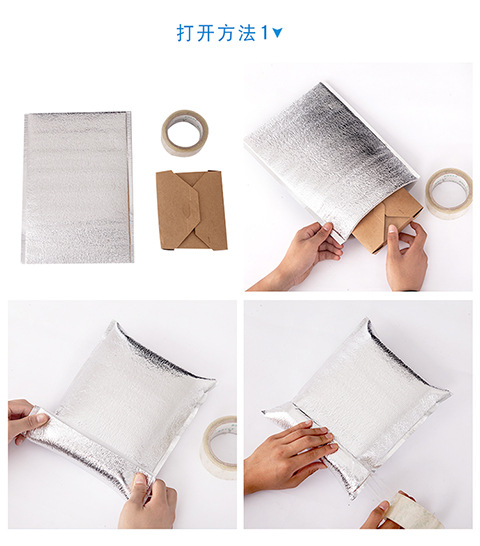 打开方法1▼