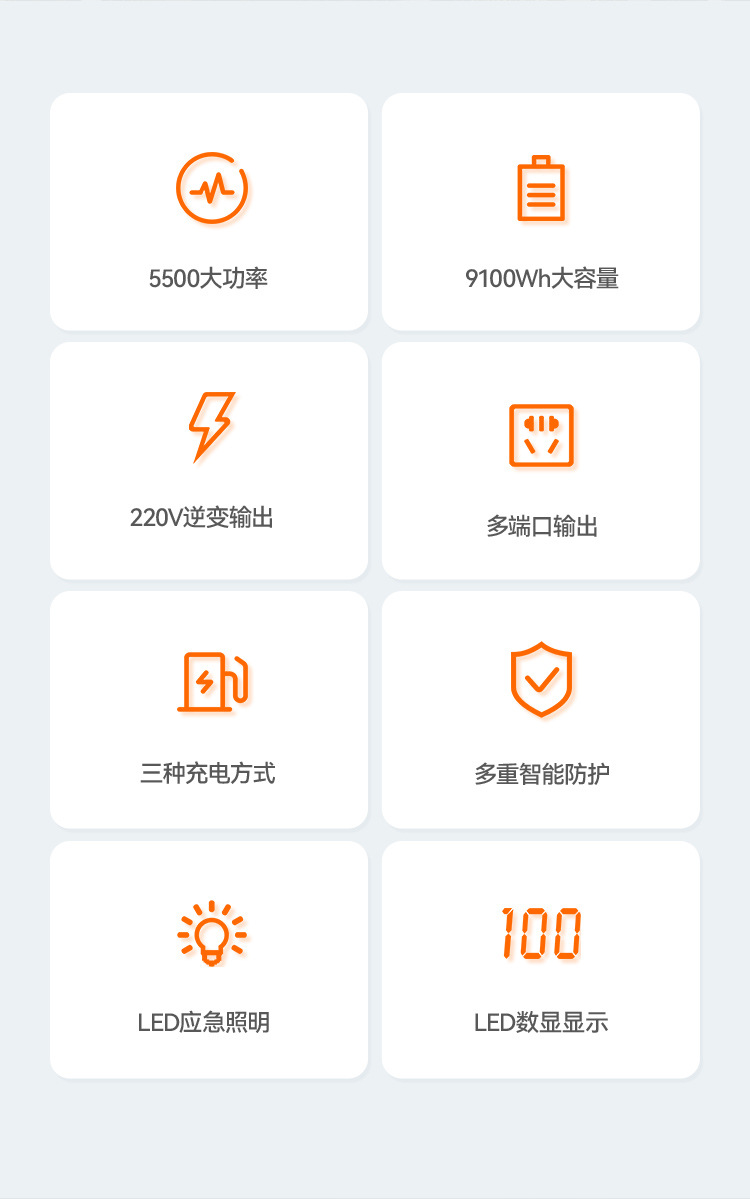 5500大功率

9100Wh大容量

220V逆变输出

多端口输出

三种充电方式

多重智能防护

LED应急照明

100

LED数显显示