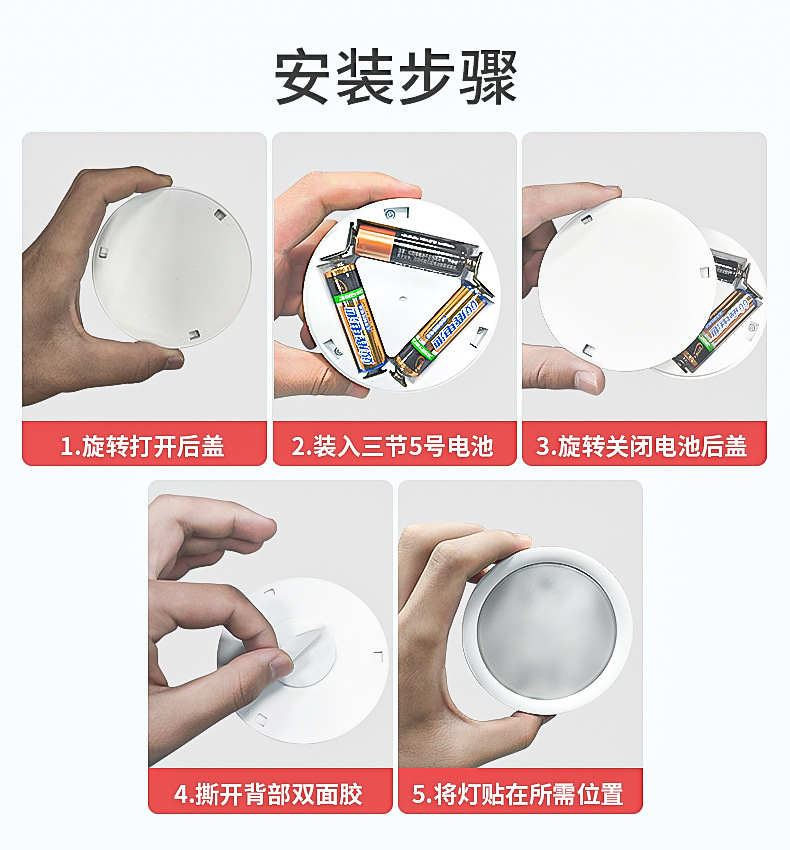 安装步骤

1.旋转打开后盖

2.装入三节5号电池

3.旋转关闭电池后盖

4.撕开背部双面胶

5.将灯贴在所需位置