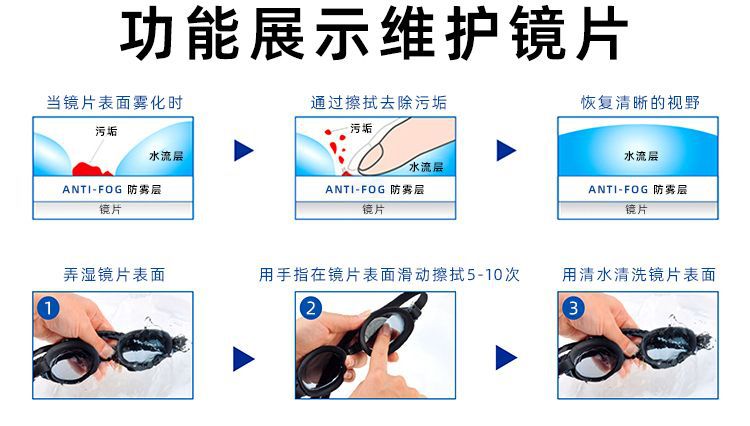 功能展示维护镜片

当镜片表面雾化时

污垢

水流层

ANTI-FOG 防雾层

镜片

通过擦拭去除污垢

污垢

水流层

ANTI-FOG 防雾层

镜片

恢复清晰的视野

水流层

ANTI-FOG 防雾层

镜片

弄湿镜片表面

1

用手指在镜片表面滑动擦拭5-10次

2

用清水清洗镜片表面

3