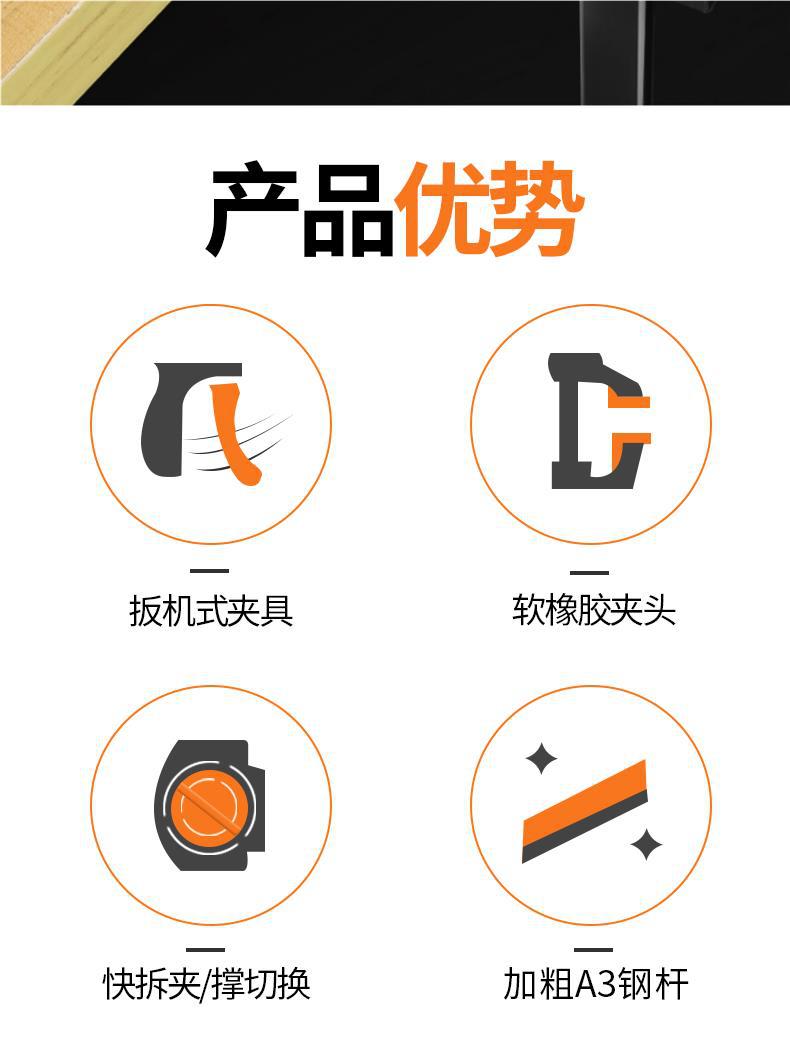 产品优势

扳机式夹具

软橡胶夹头

快拆夹/撑切换

加粗A3钢杆