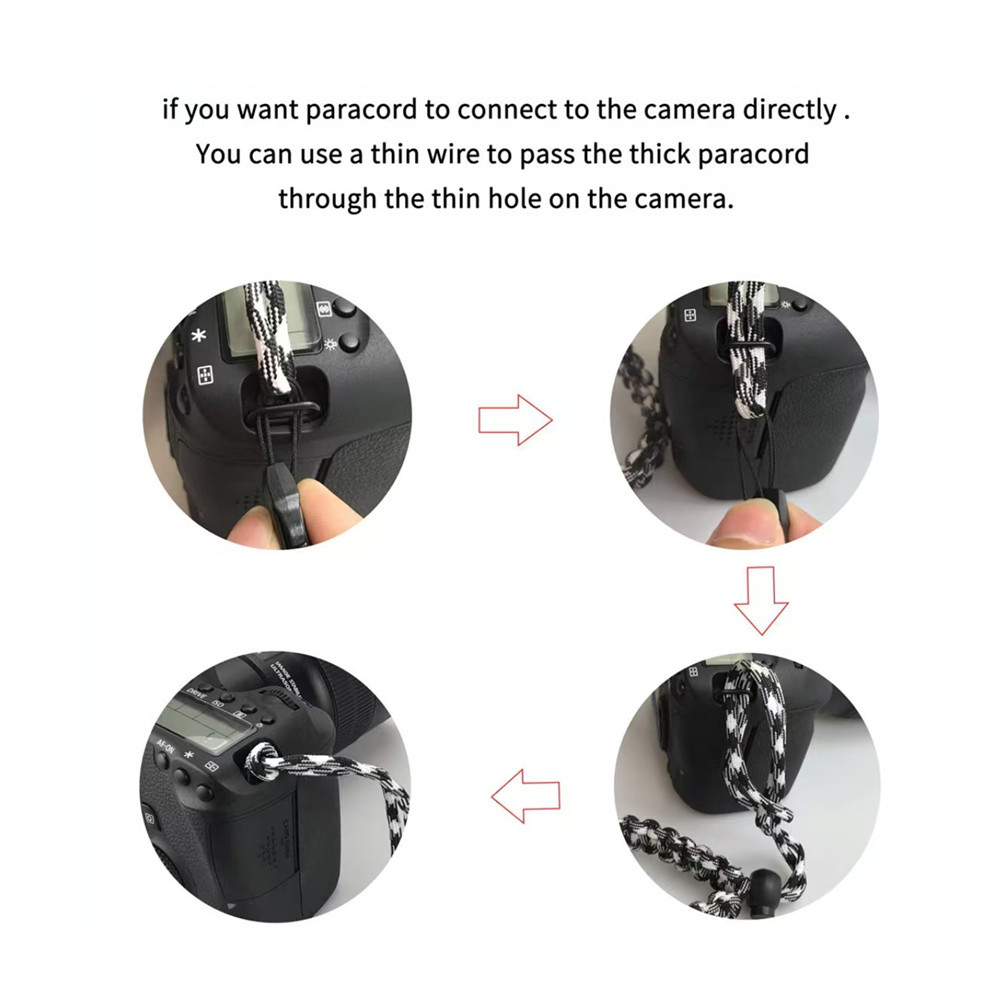 if you want paracord to connect to the camera directly .
You can use a thin wire to pass the thick paracord through the thin hole on the camera.

DRIVE ISO
AF-ON