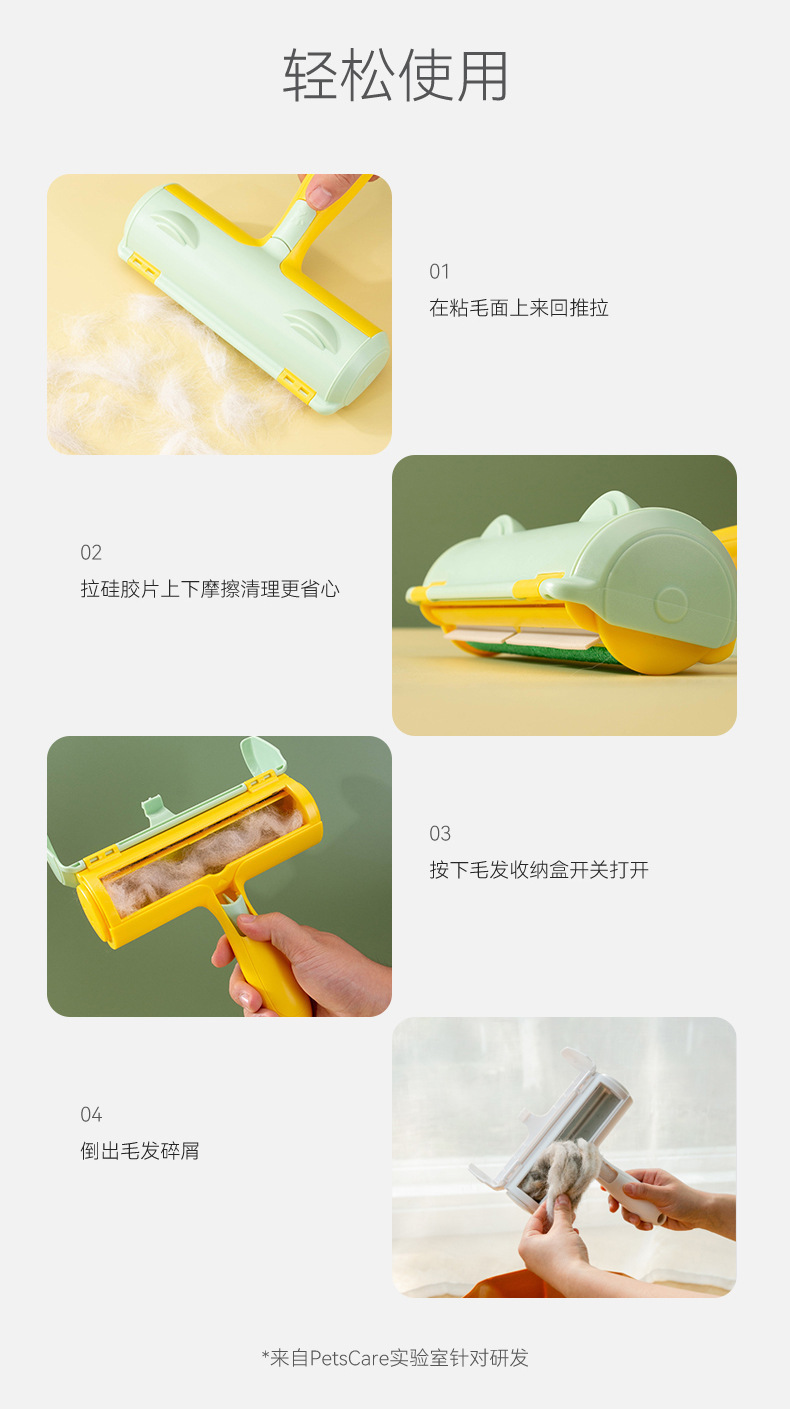 轻松使用

01
在粘毛面上来回推拉

02
拉硅胶片上下摩擦清理更省心

03
按下毛发收纳盒开关打开

04
倒出毛发碎屑

*来自PetsCare实验室针对研发