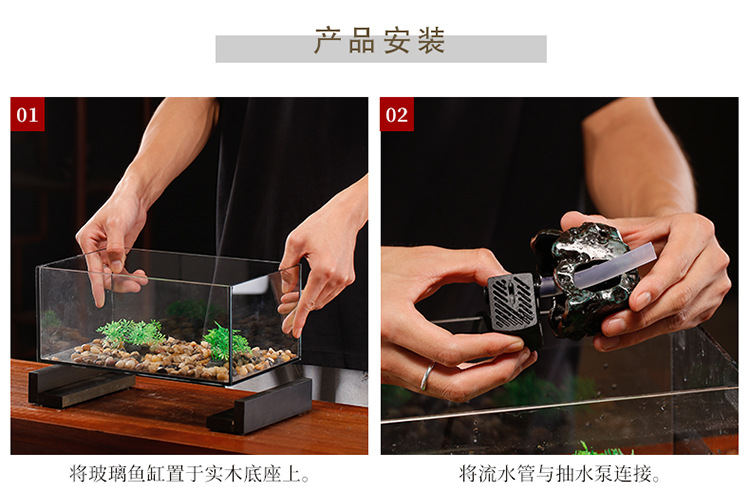 产品安装

01

将玻璃鱼缸置于实木底座上。

02

将流水管与抽水泵连接。