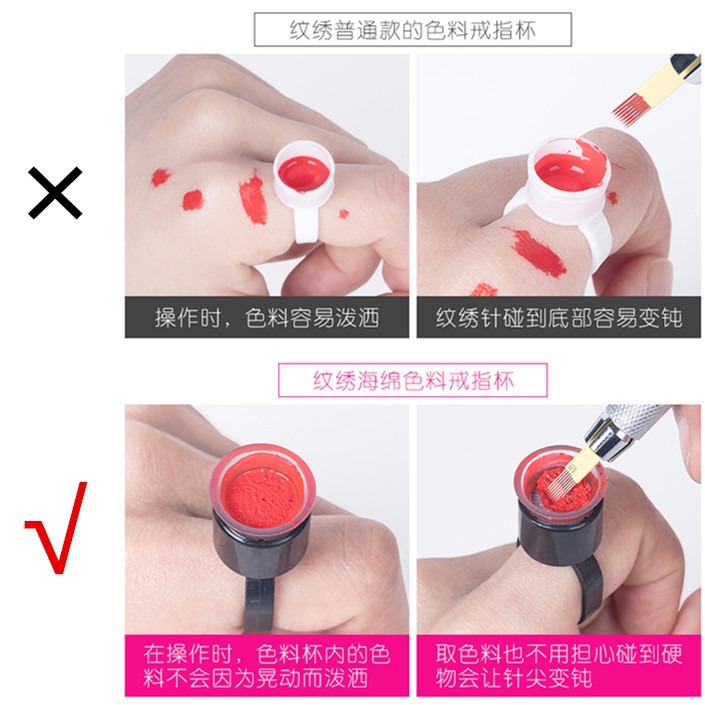 纹绣普通款的色料戒指杯

×

操作时，色料容易泼洒

纹绣针碰到底部容易变钝

纹绣海绵色料戒指杯

√

在操作时，色料杯内的色料不会因为晃动而泼洒

取色料也不用担心碰到硬物会让针尖变钝