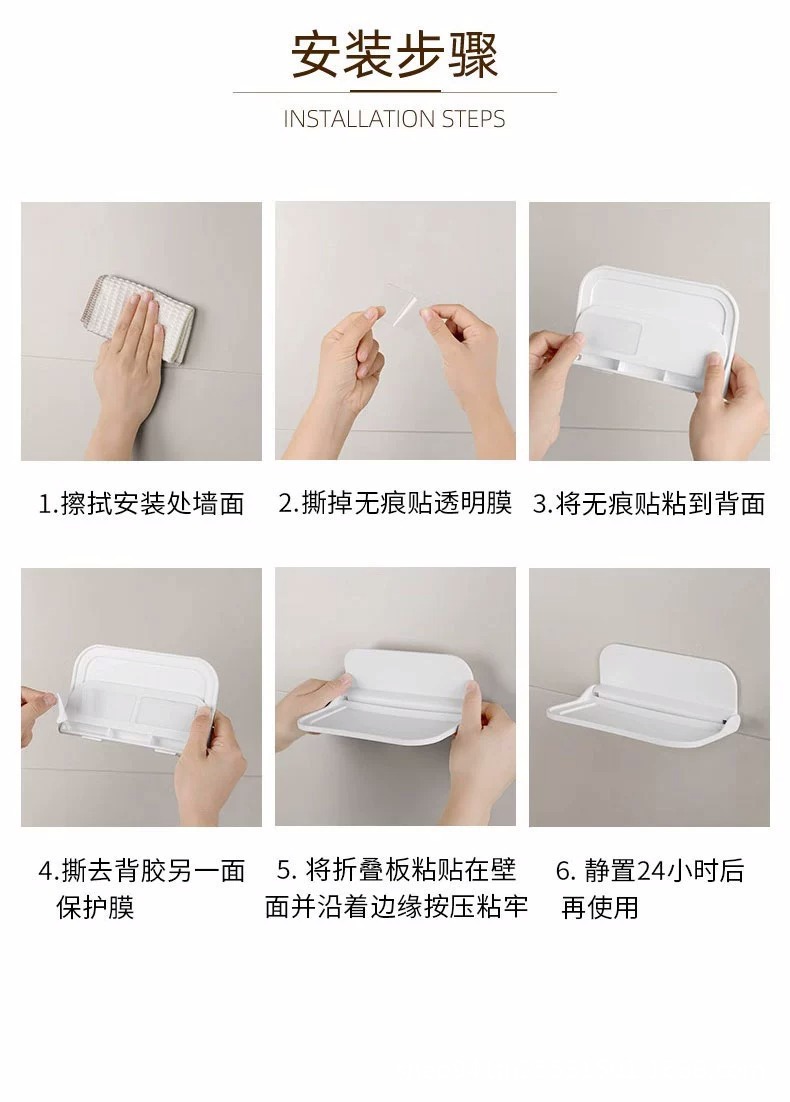 安装步骤
INSTALLATION STEPS

1.擦拭安装处墙面

2.撕掉无痕贴透明膜

3.将无痕贴粘到背面

4.撕去背胶另一面保护膜

5. 将折叠板粘贴在壁面并沿着边缘按压粘牢

6. 静置24小时后再使用