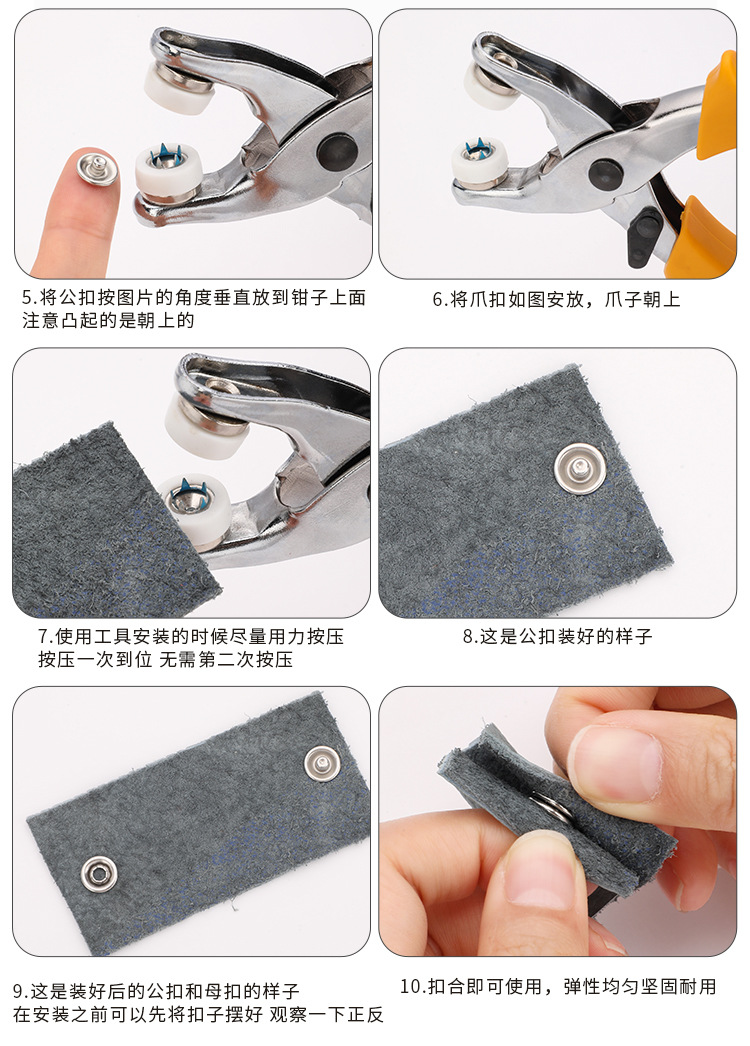 5.将公扣按图片的角度垂直放到钳子上面
注意凸起的是朝上的

6.将爪扣如图安放，爪子朝上

7.使用工具安装的时候尽量用力按压
按压一次到位 无需第二次按压

8.这是公扣装好的样子

9.这是装好后的公扣和母扣的样子
在安装之前可以先将扣子摆好 观察一下正反

10.扣合即可使用，弹性均匀坚固耐用