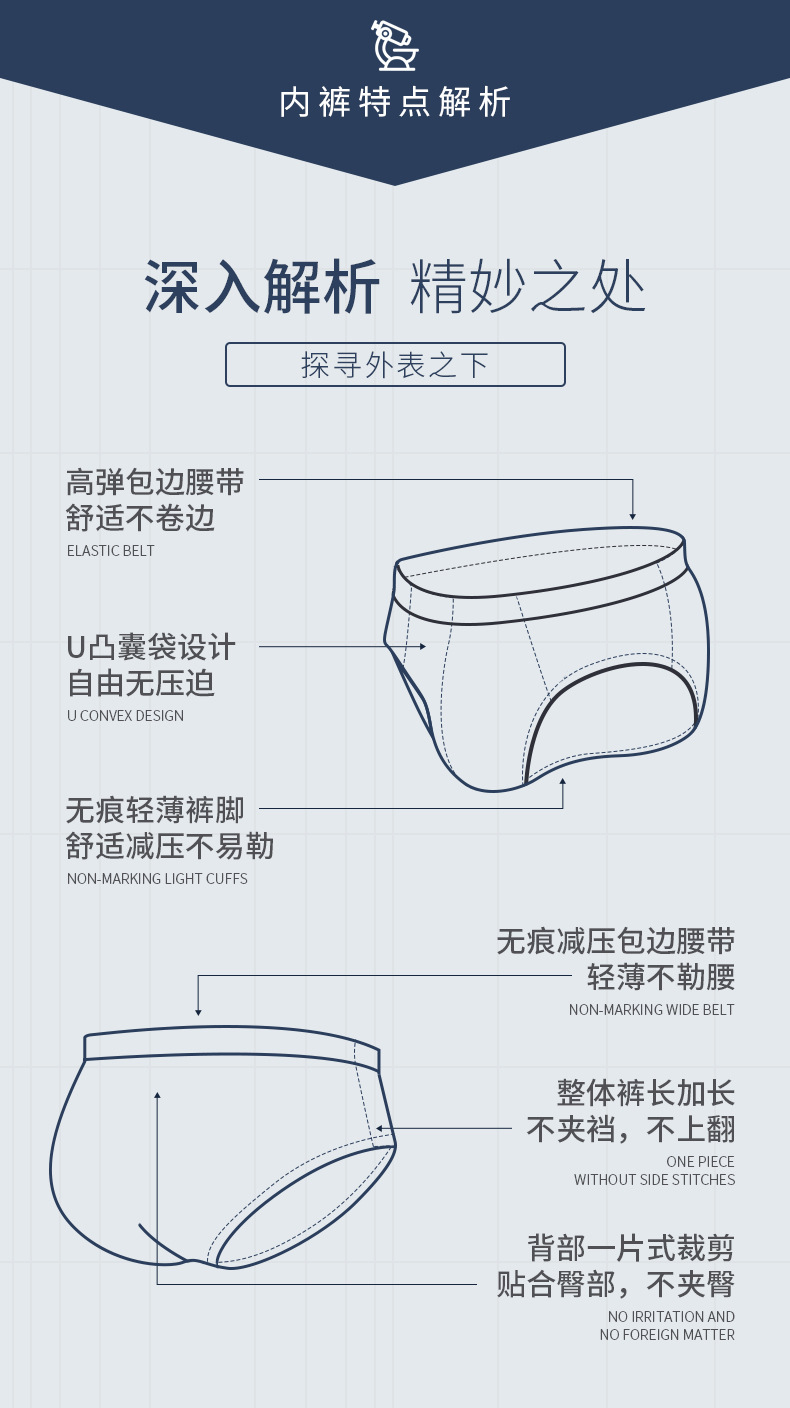 内裤特点解析

深入解析 精妙之处

探寻外表之下

高弹包边腰带
舒适不卷边
ELASTIC BELT

U凸囊袋设计
自由无压迫
U CONVEX DESIGN

无痕轻薄裤脚
舒适减压不易勒
NON-MARKING LIGHT CUFFS

无痕减压包边腰带
轻薄不勒腰
NON-MARKING WIDE BELT

整体裤长加长
不夹裆，不上翻
ONE PIECE
WITHOUT SIDE STITCHES

背部一片式裁剪
贴合臀部，不夹臀
NO IRRITATION AND
NO FOREIGN MATTER