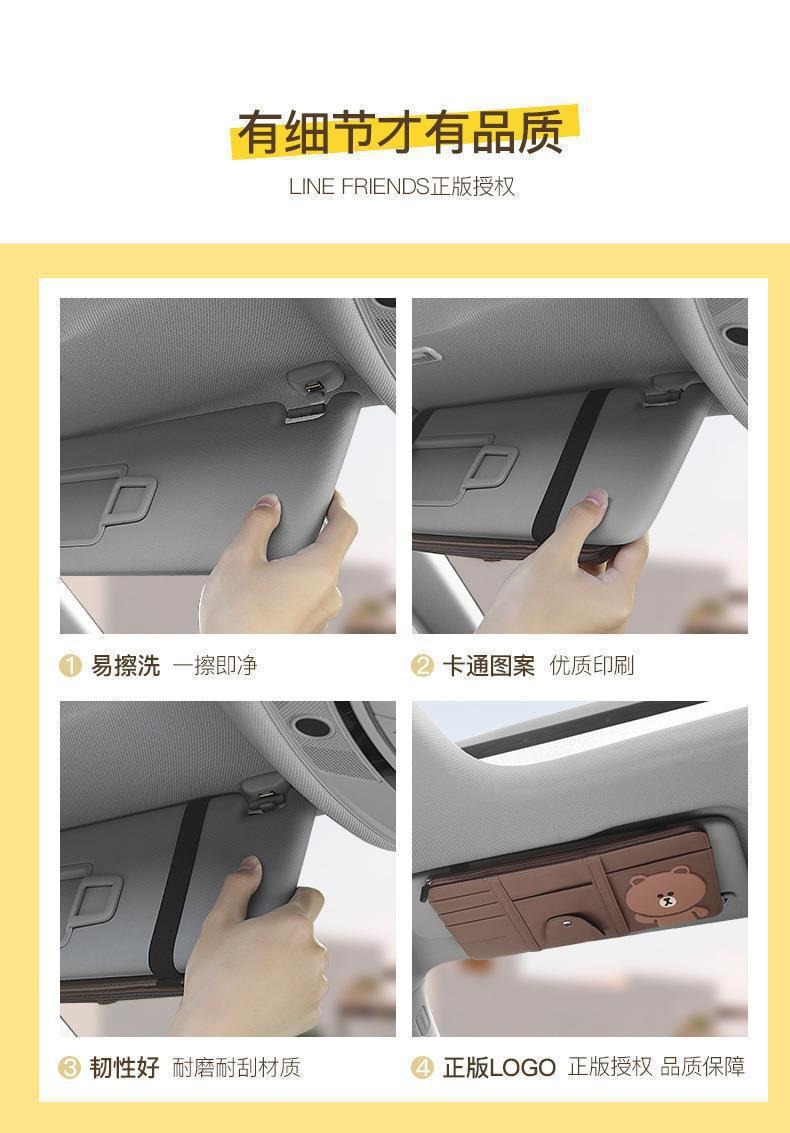 有细节才有品质

LINE FRIENDS正版授权

1 易擦洗 一擦即净

2 卡通图案 优质印刷

3 韧性好 耐磨耐刮材质

4 正版LOGO 正版授权 品质保障