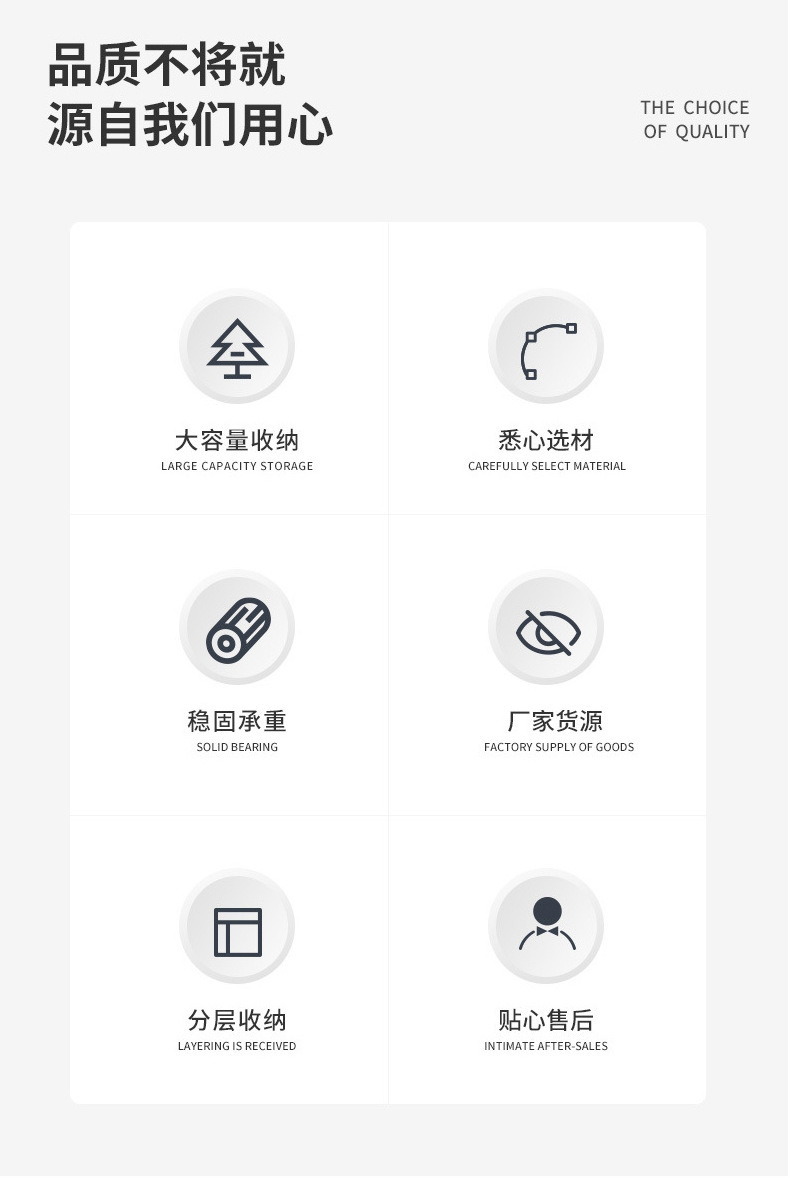 品质不将就
源自我们用心

THE CHOICE
OF QUALITY

大容量收纳
LARGE CAPACITY STORAGE

悉心选材
CAREFULLY SELECT MATERIAL

稳固承重
SOLID BEARING

厂家货源
FACTORY SUPPLY OF GOODS

分层收纳
LAYERING IS RECEIVED

贴心售后
INTIMATE AFTER-SALES