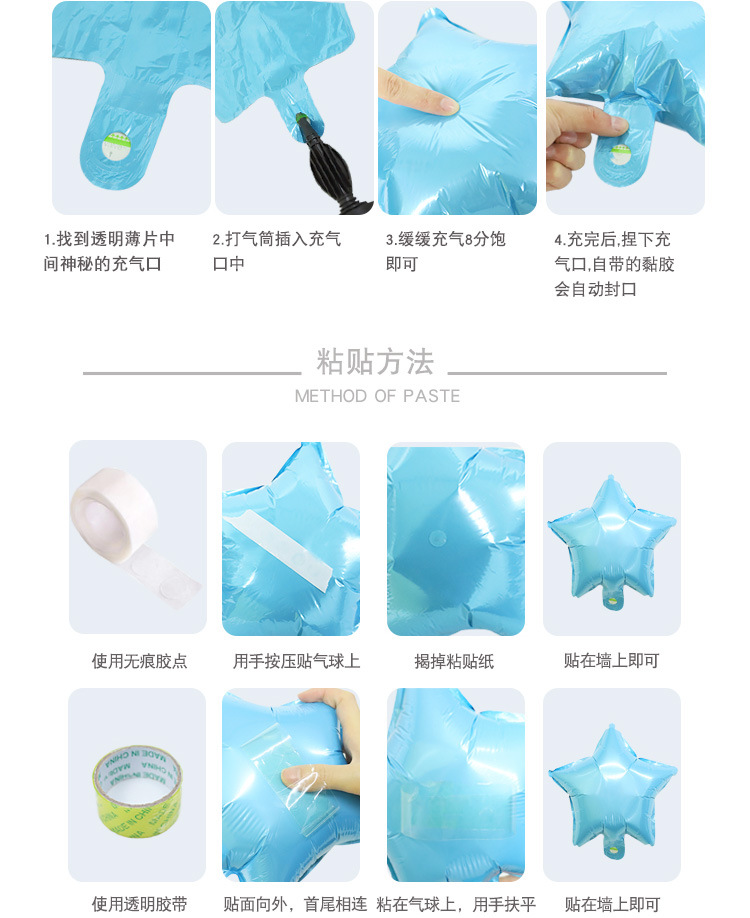 1.找到透明薄片中间神秘的充气口

2.打气筒插入充气口中

3.缓缓充气8分饱即可

4.充完后,捏下充气口,自带的黏胶会自动封口

粘贴方法

METHOD OF PASTE

使用无痕胶点

用手按压贴气球上

揭掉粘贴纸

贴在墙上即可

MADE IN CHINA

使用透明胶带

贴面向外，首尾相连

粘在气球上，用手扶平

贴在墙上即可